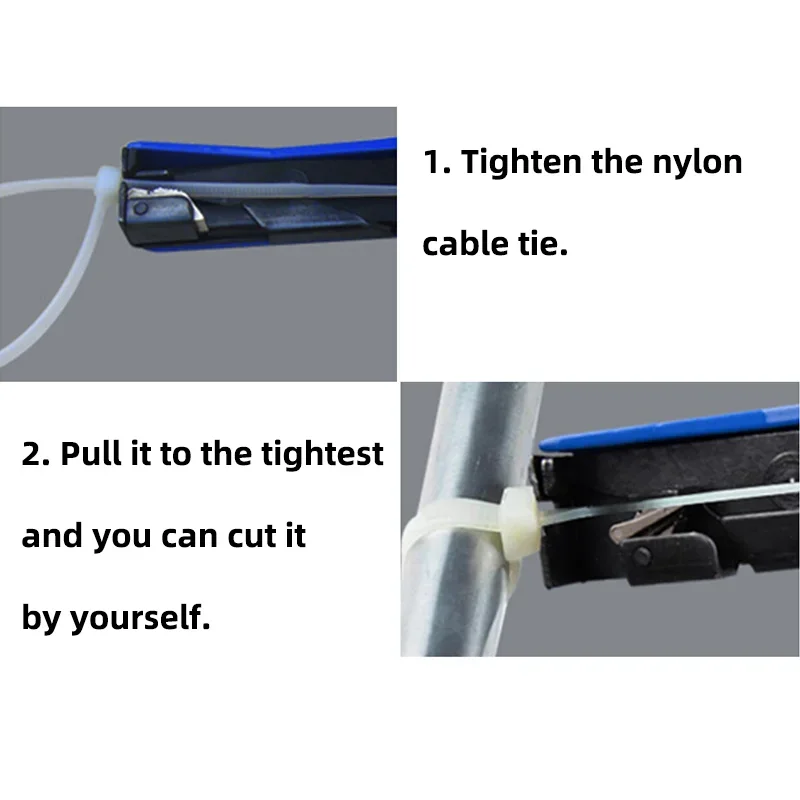 1. Tighten the nylon cable tie.

2. Pull it to the tightest and you can cut it by yourself.