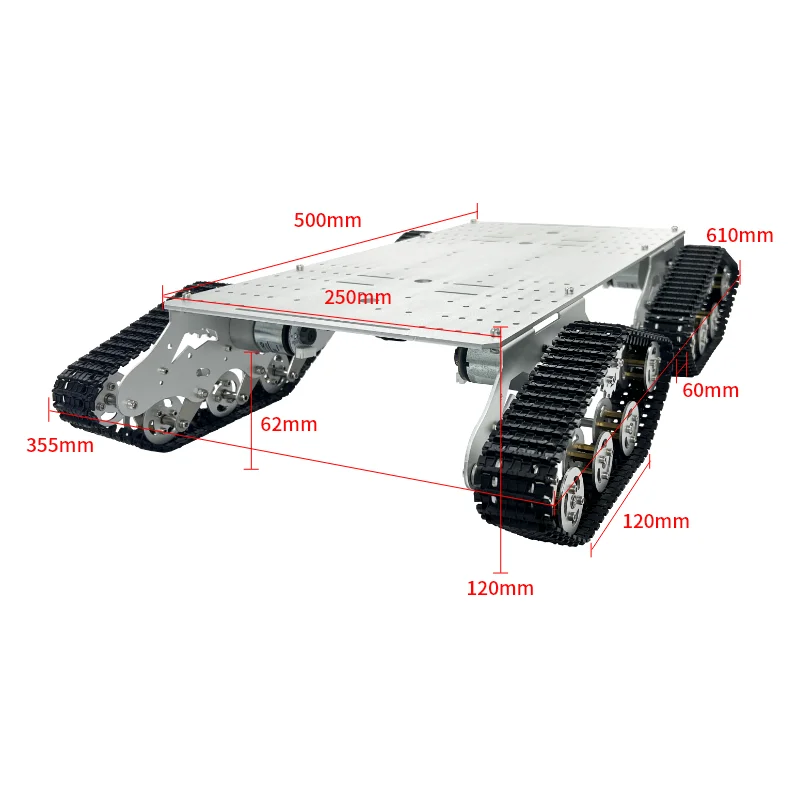 500mm
610mm
250mm
60mm
62mm
355mm
120mm
120mm