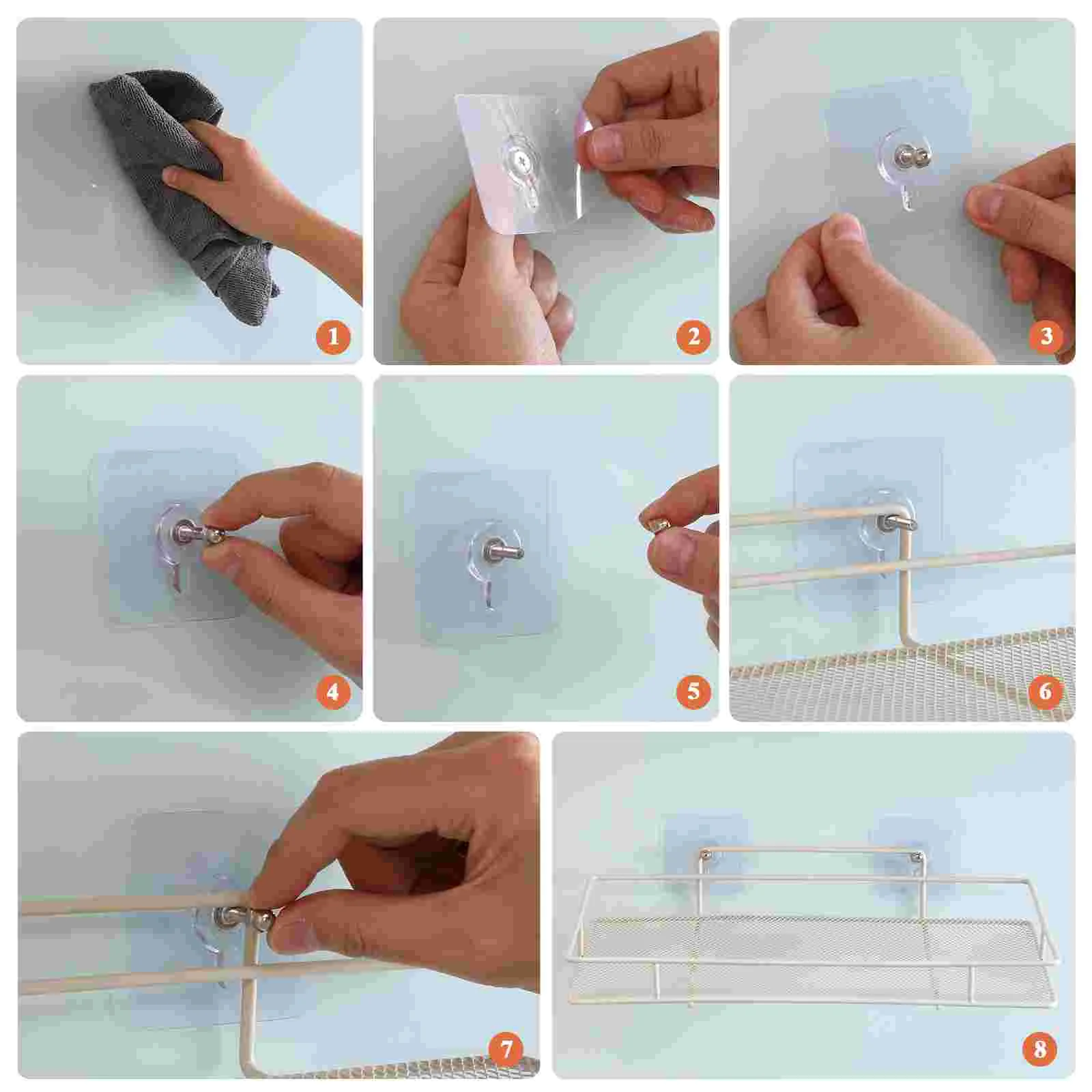 1

2

3

4

5

6

7

8