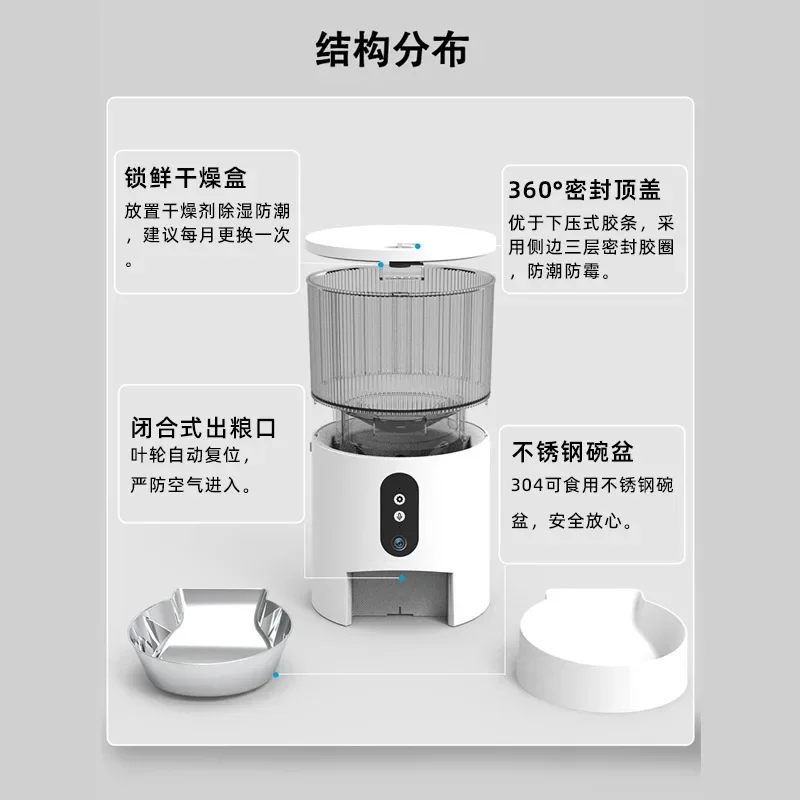 结构分布

锁鲜干燥盒
放置干燥剂除湿防潮，建议每月更换一次。

360°密封顶盖
优于下压式胶条，采用侧边三层密封胶圈，防潮防霉。

闭合式出粮口
叶轮自动复位，严防空气进入。

不锈钢碗盆
304可食用不锈钢碗盆，安全放心。