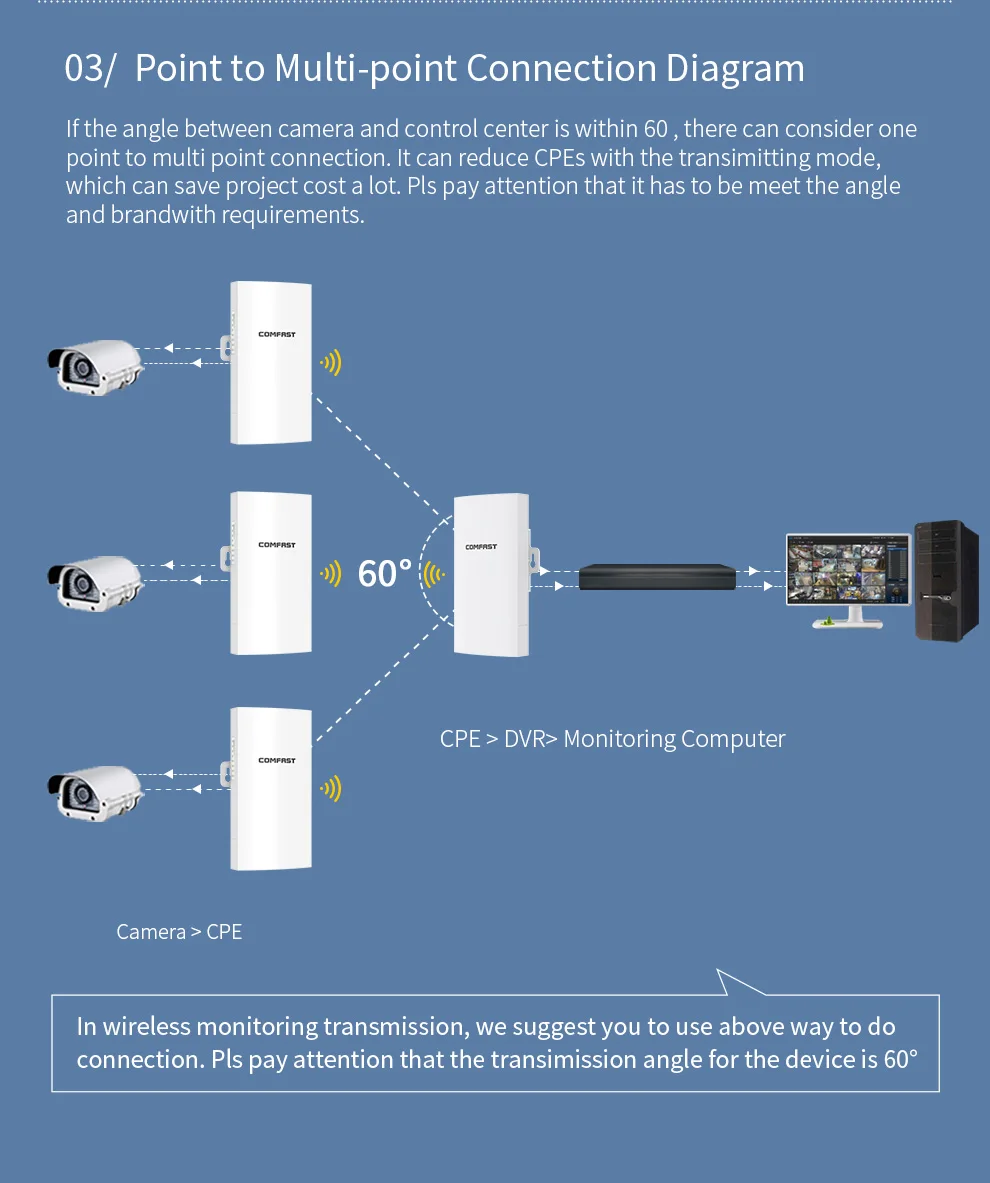 03/ Point to Multi-point Connection Diagram

If the angle between camera and control center is within 60 , there can consider one point to multi point connection. It can reduce CPEs with the transimitting mode, which can save project cost a lot. Pls pay attention that it has to be meet the angle and brandwith requirements.

COMFAST

COMFAST

60°

COMFAST

COMFAST

CPE > DVR> Monitoring Computer

Camera > CPE

In wireless monitoring transmission, we suggest you to use above way to do connection. Pls pay attention that the transimission angle for the device is 60°