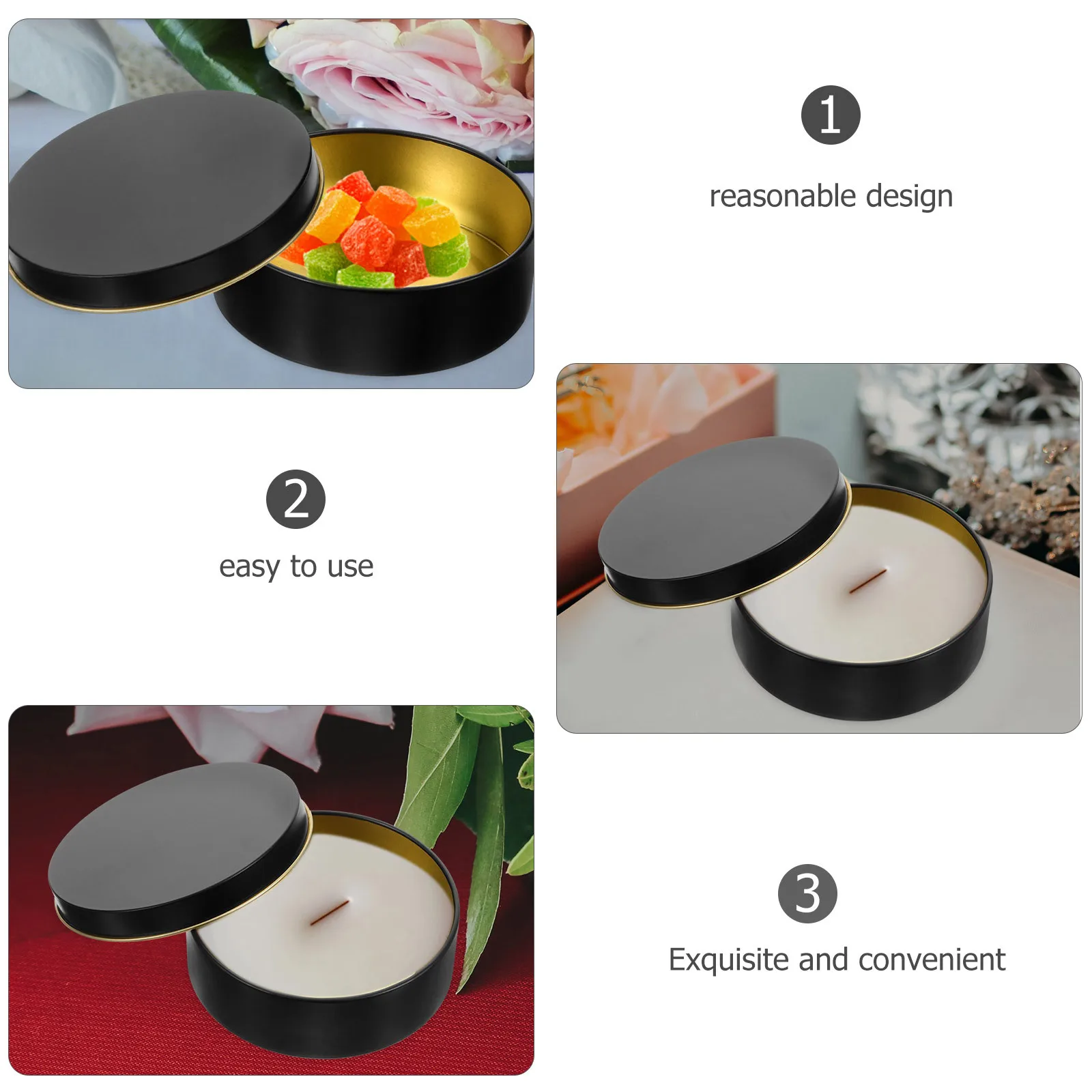 1
reasonable design

2
easy to use

3
Exquisite and convenient