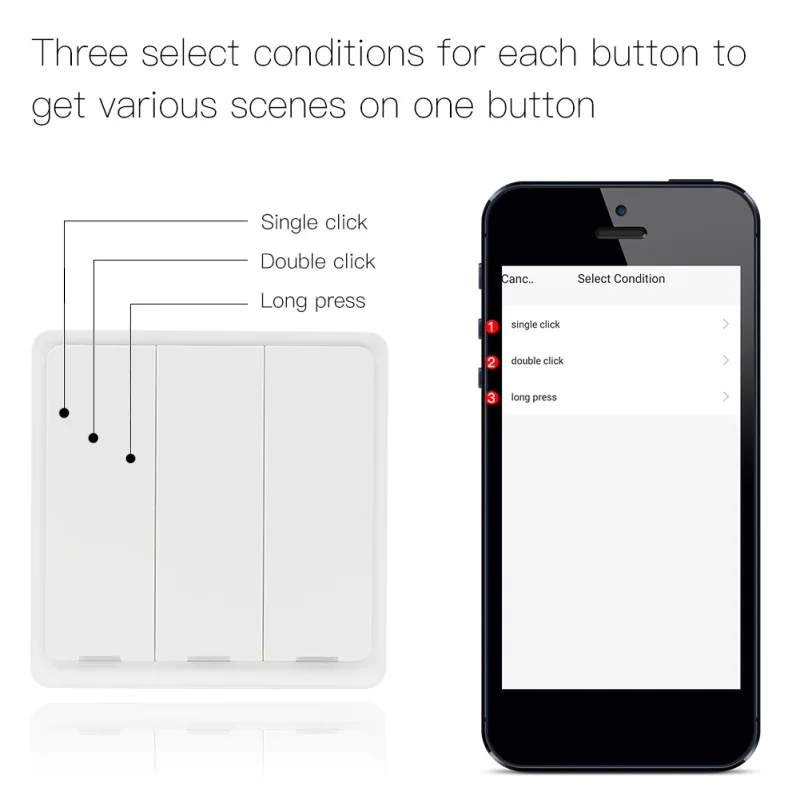 Three select conditions for each button to get various scenes on one button

Single click
Double click
Long press

Canc..
Select Condition

1 single click >
2 double click >
3 long press >