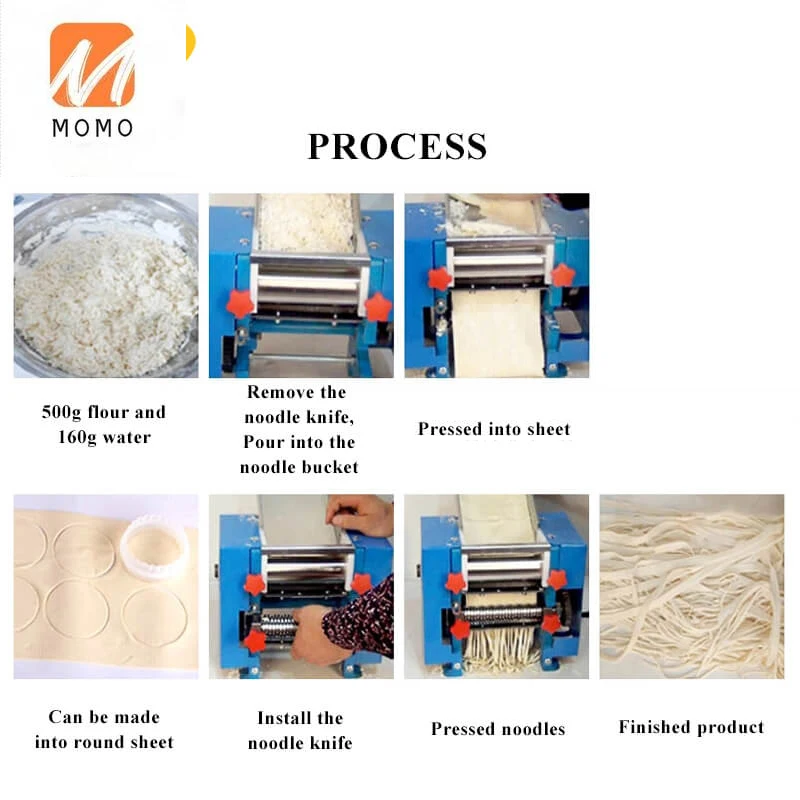 MOMO

PROCESS

500g flour and 160g water

Remove the noodle knife, Pour into the noodle bucket

Pressed into sheet

Can be made into round sheet

Install the noodle knife

Pressed noodles

Finished product