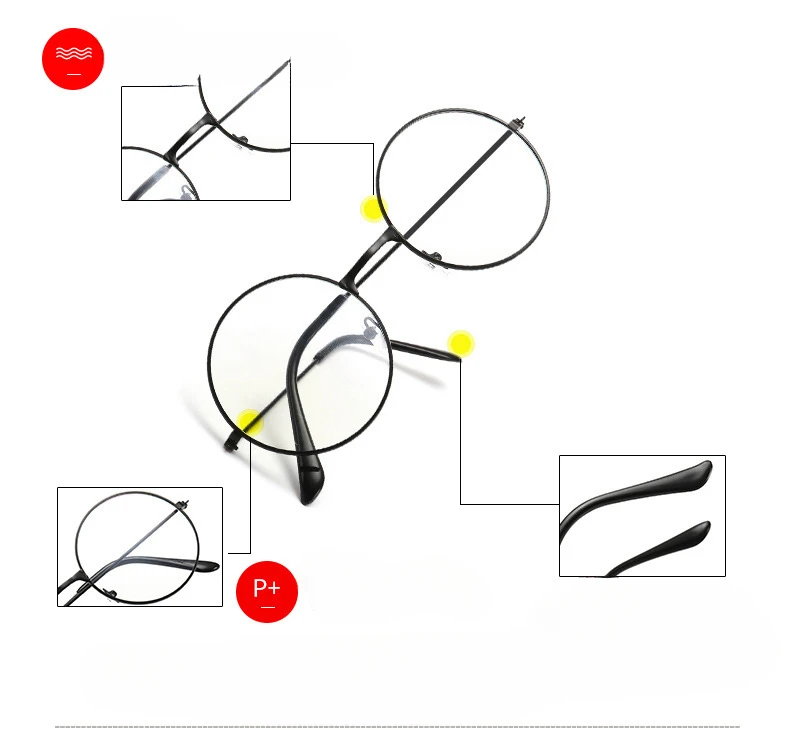 P+