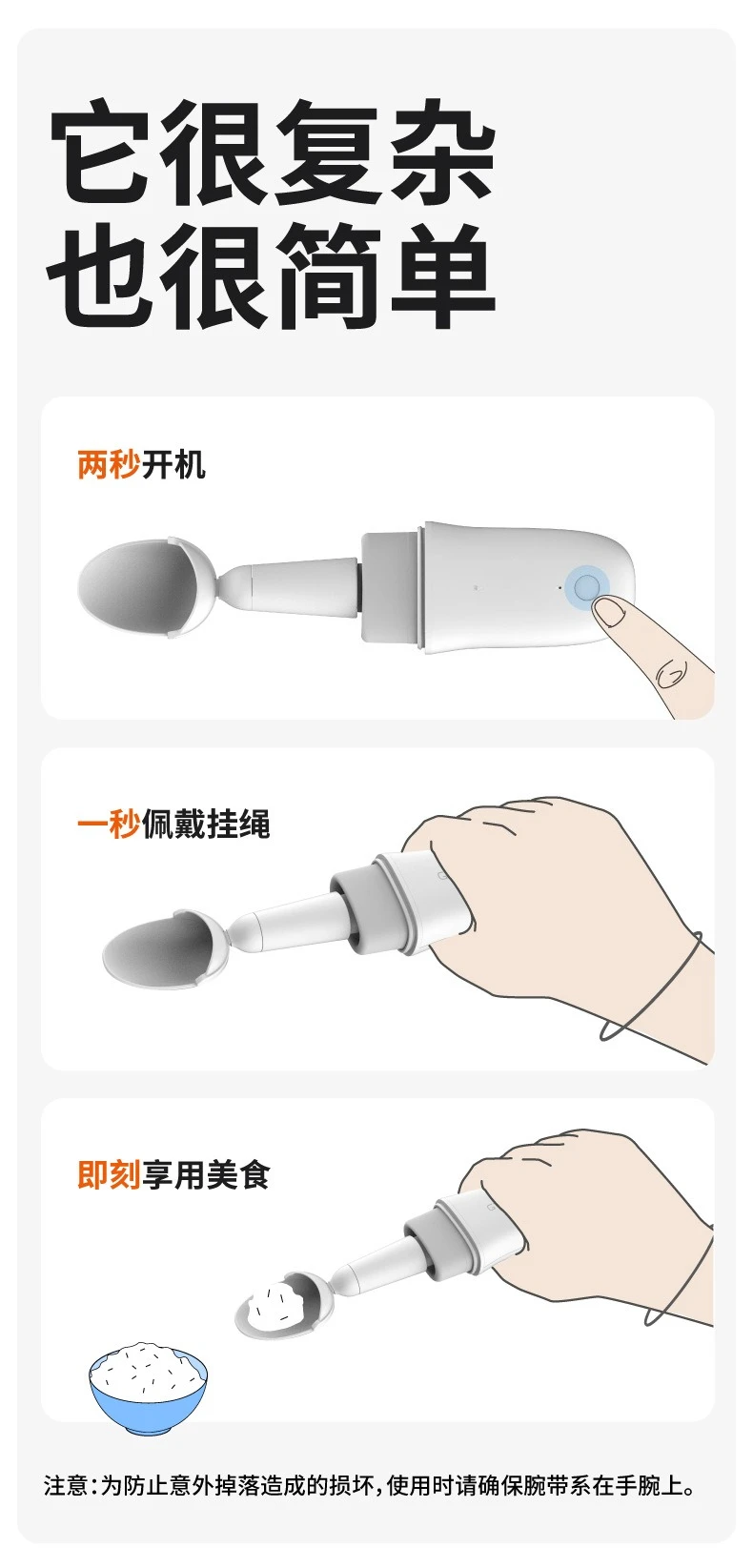 它很复杂
也很简单

两秒开机

一秒佩戴挂绳

即刻享用美食

注意：为防止意外掉落造成的损坏，使用时请确保腕带系在手腕上。