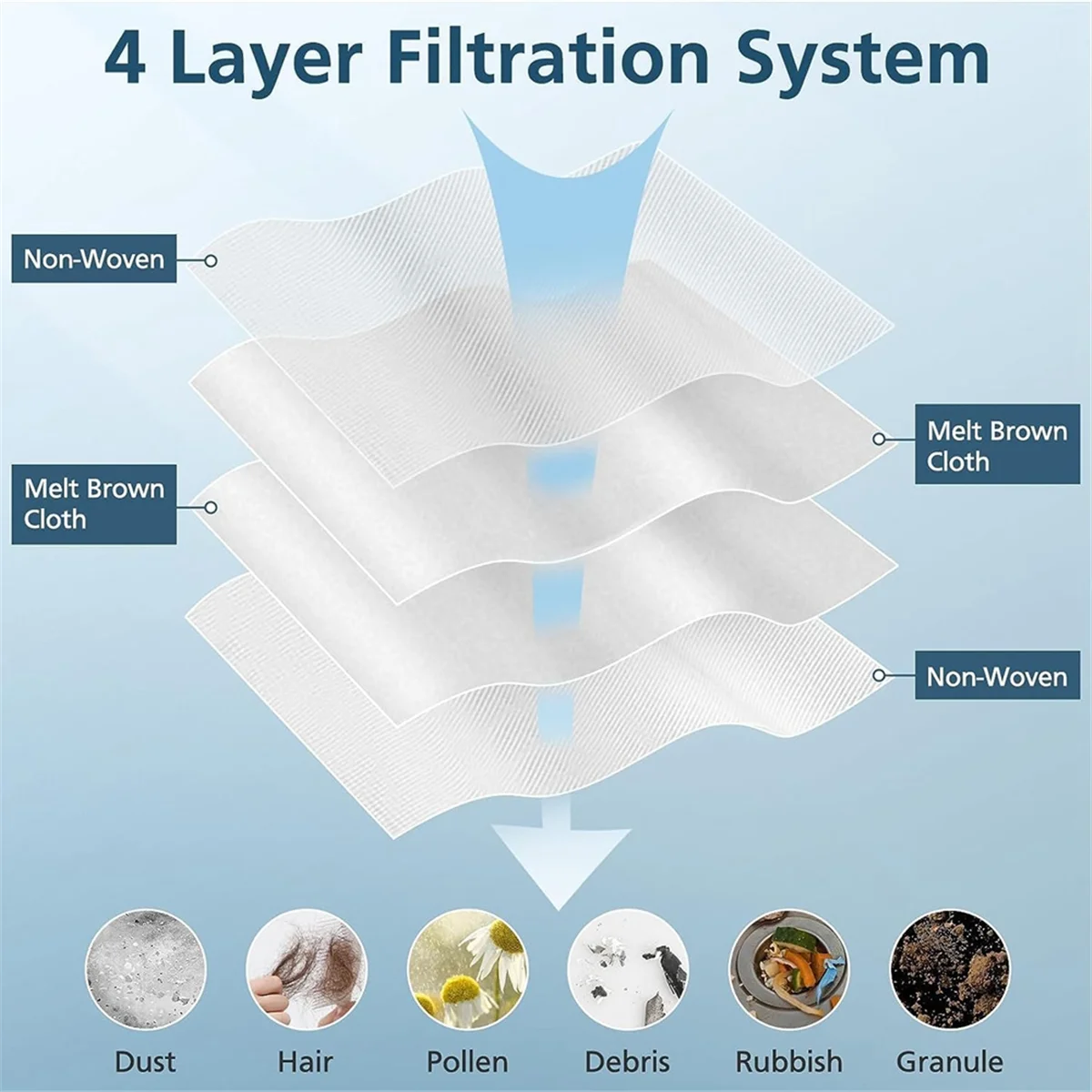 4 Layer Filtration System

Non-Woven

Melt Brown Cloth

Melt Brown Cloth

Non-Woven

Dust
Hair
Pollen
Debris
Rubbish
Granule