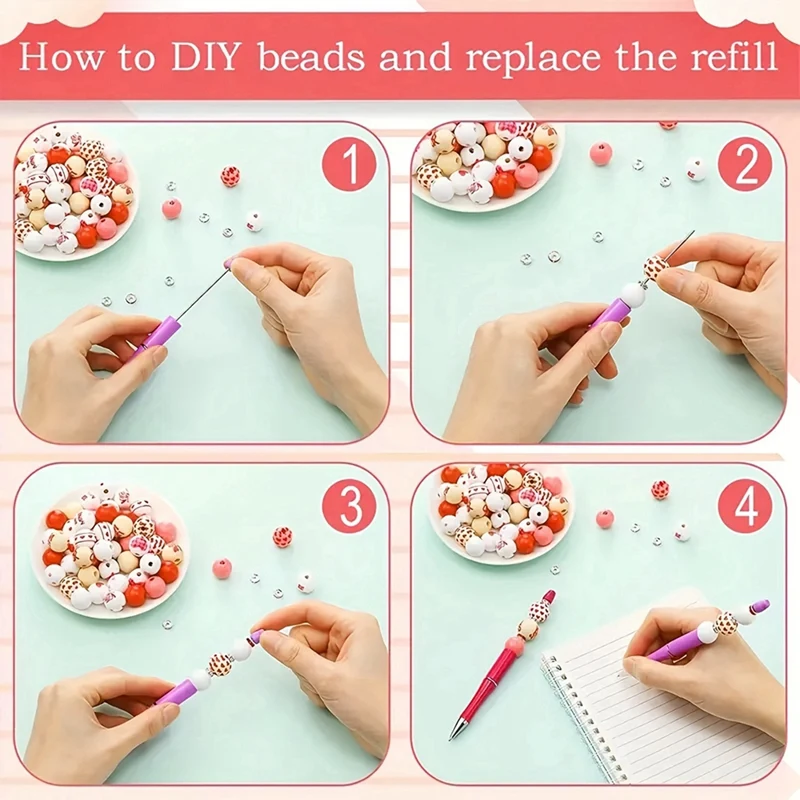 How to DIY beads and replace the refill

1

2

3

4