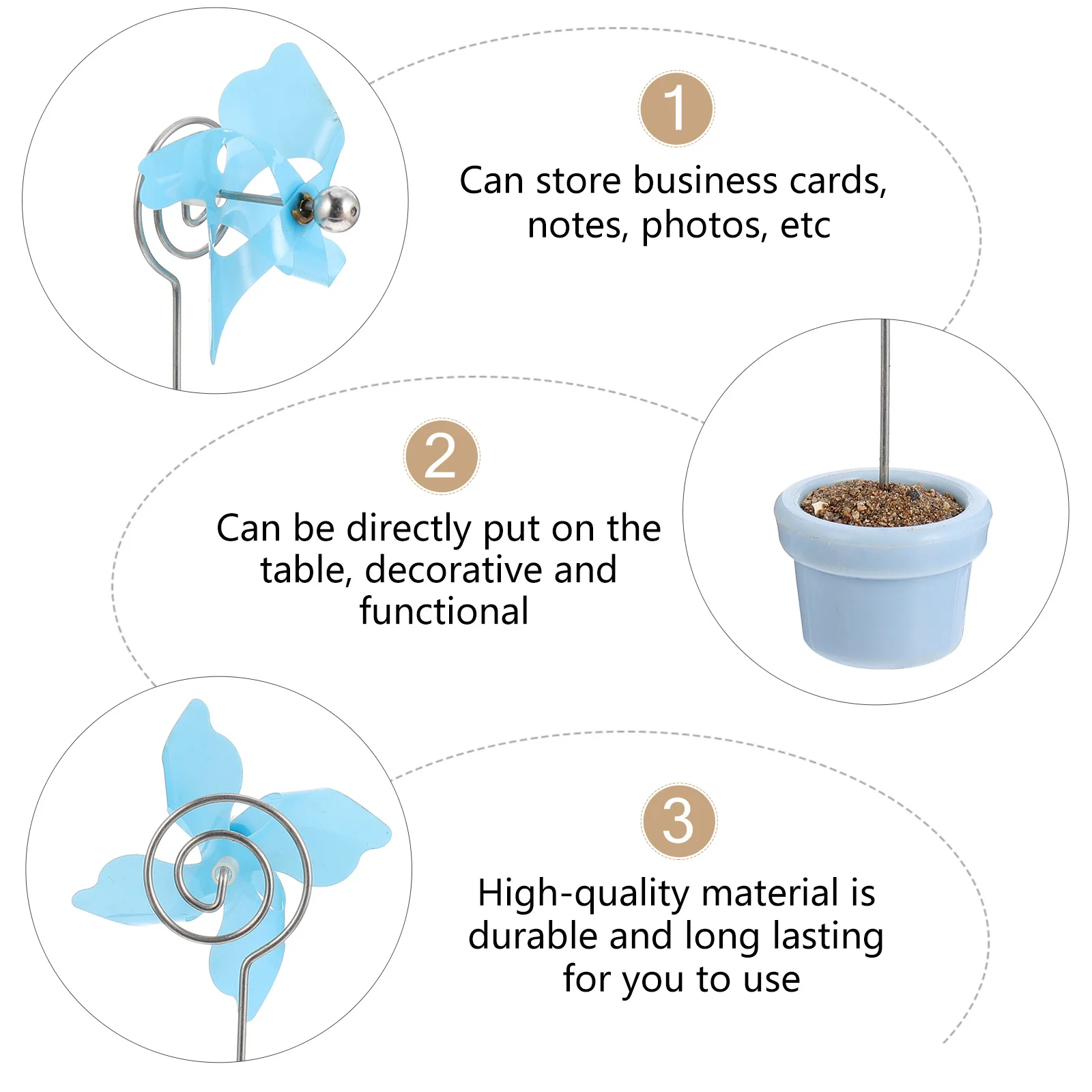 1

Can store business cards, notes, photos, etc

2

Can be directly put on the table, decorative and functional

3

High-quality material is durable and long lasting for you to use