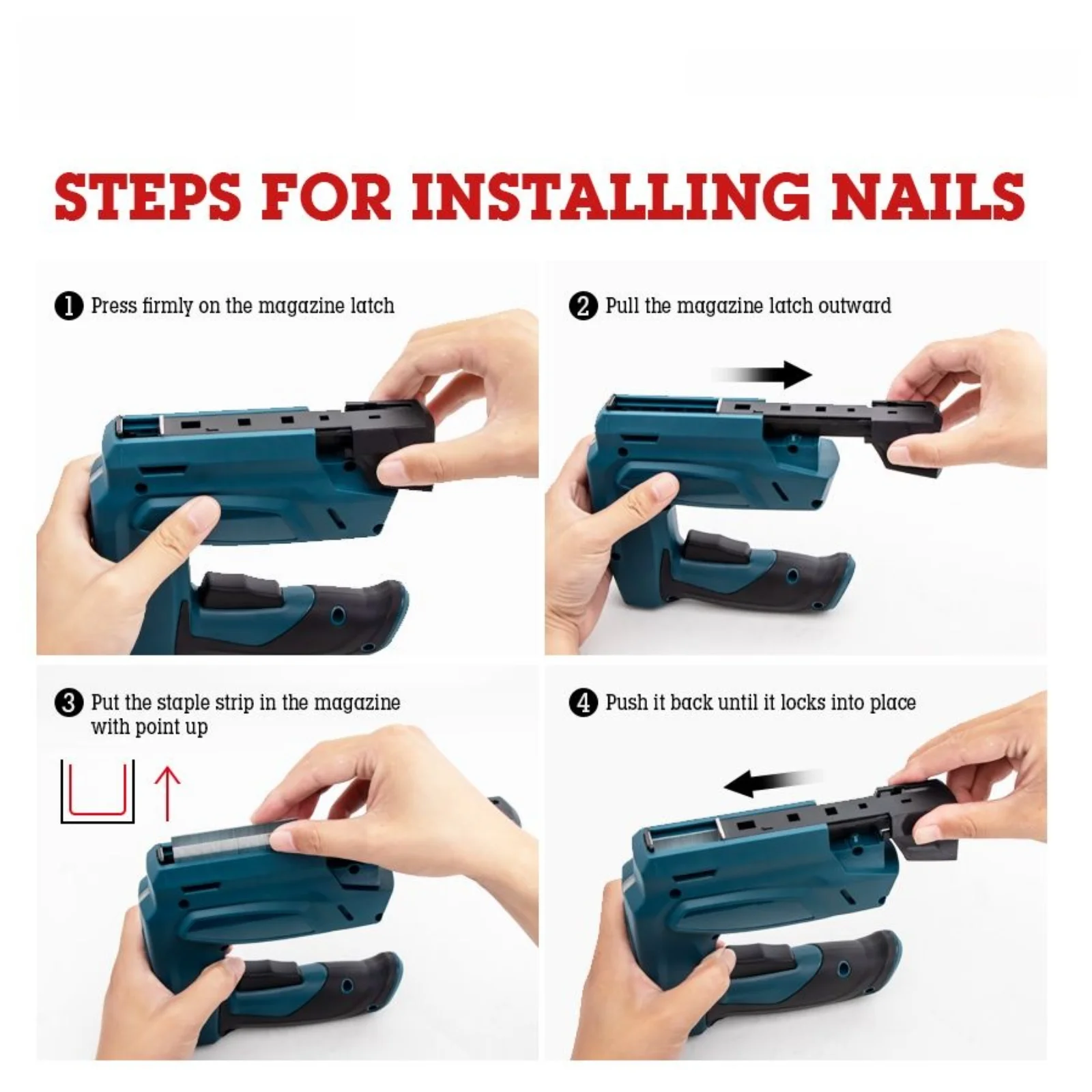 STEPS FOR INSTALLING NAILS

1 Press firmly on the magazine latch

2 Pull the magazine latch outward

3 Put the staple strip in the magazine with point up

4 Push it back until it locks into place