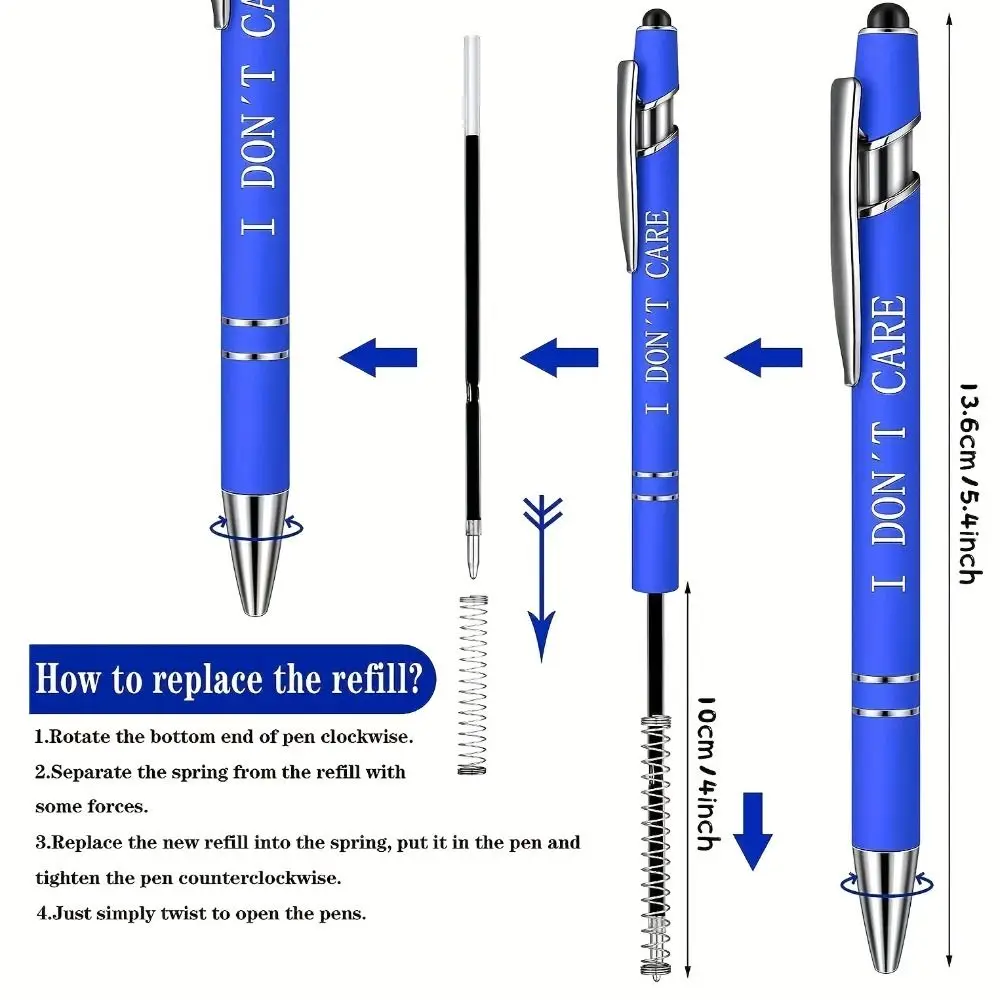 I DON'T CA

I DON'T CARE

I DON'T CARE

13.6cm/5.4inch

10cm/4inch

How to replace the refill?

1.Rotate the bottom end of pen clockwise.

2.Separate the spring from the refill with some forces.

3.Replace the new refill into the spring, put it in the pen and tighten the pen counterclockwise.

4.Just simply twist to open the pens.