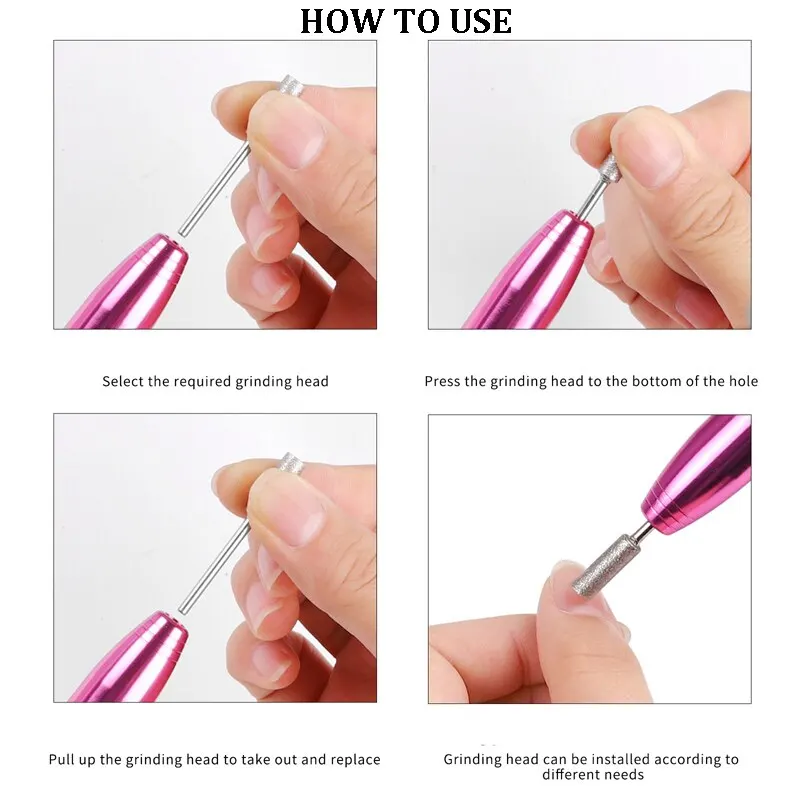 HOW TO USE

Select the required grinding head

Press the grinding head to the bottom of the hole

Pull up the grinding head to take out and replace

Grinding head can be installed according to different needs