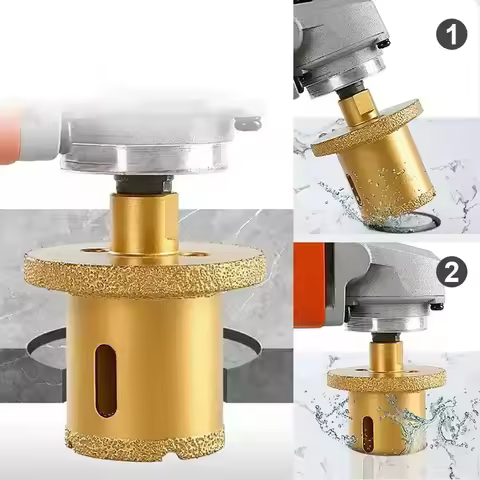 1

2