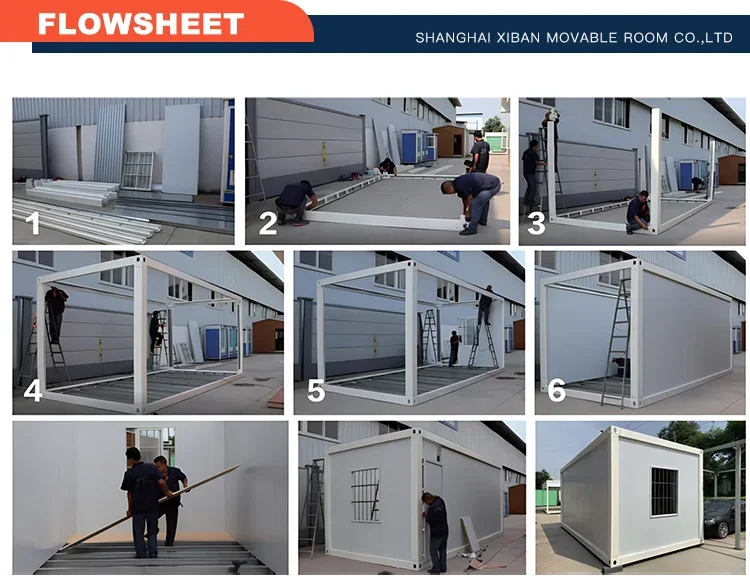 FLOWSHEET

SHANGHAI XIBAN MOVABLE ROOM CO.,LTD

1

2

3

4

5

6