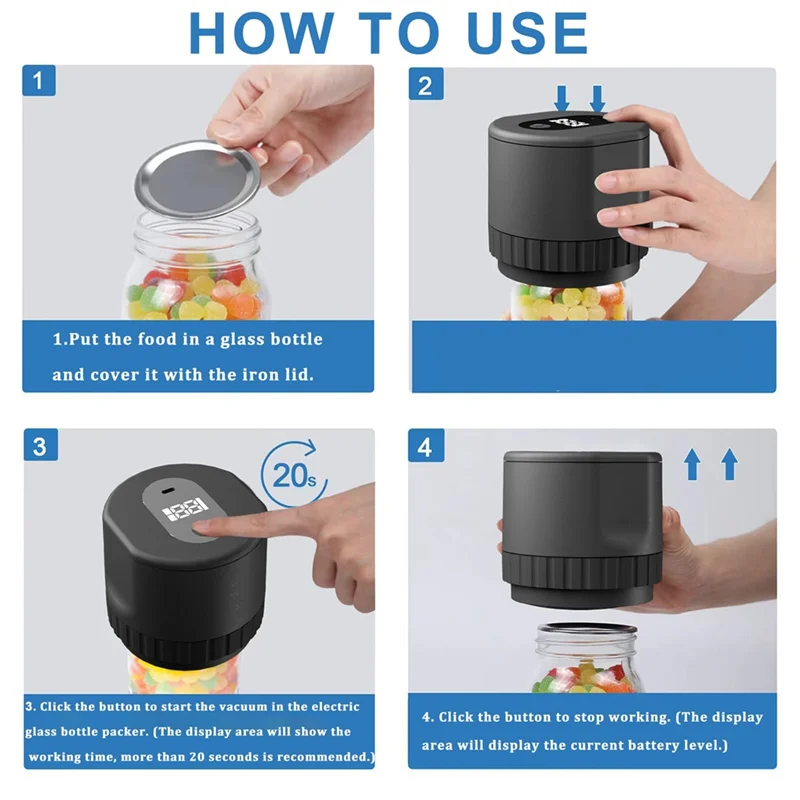 HOW TO USE

1

1.Put the food in a glass bottle and cover it with the iron lid.

2

3

20s

3. Click the button to start the vacuum in the electric glass bottle packer. (The display area will show the working time, more than 20 seconds is recommended.)

4

4. Click the button to stop working. (The display area will display the current battery level.)