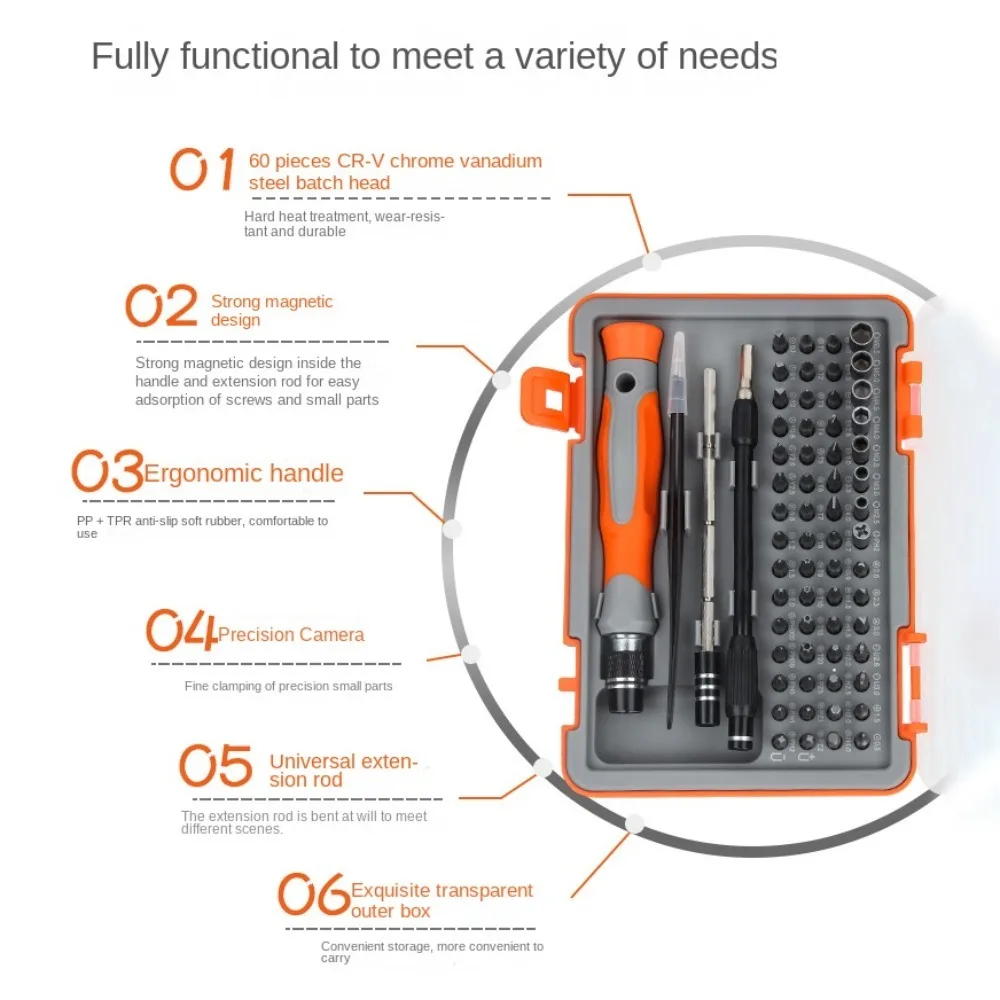 Fully functional to meet a variety of needs

01 60 pieces CR-V chrome vanadium steel batch head

Hard heat treatment, wear-resistant and durable

02 Strong magnetic design

Strong magnetic design inside the handle and extension rod for easy adsorption of screws and small parts

03 Ergonomic handle

PP + TPR anti-slip soft rubber, comfortable to use

04 Precision Camera

Fine clamping of precision small parts

05 Universal extension rod

The extension rod is bent at will to meet different scenes.

06 Exquisite transparent outer box

Convenient storage, more convenient to carry