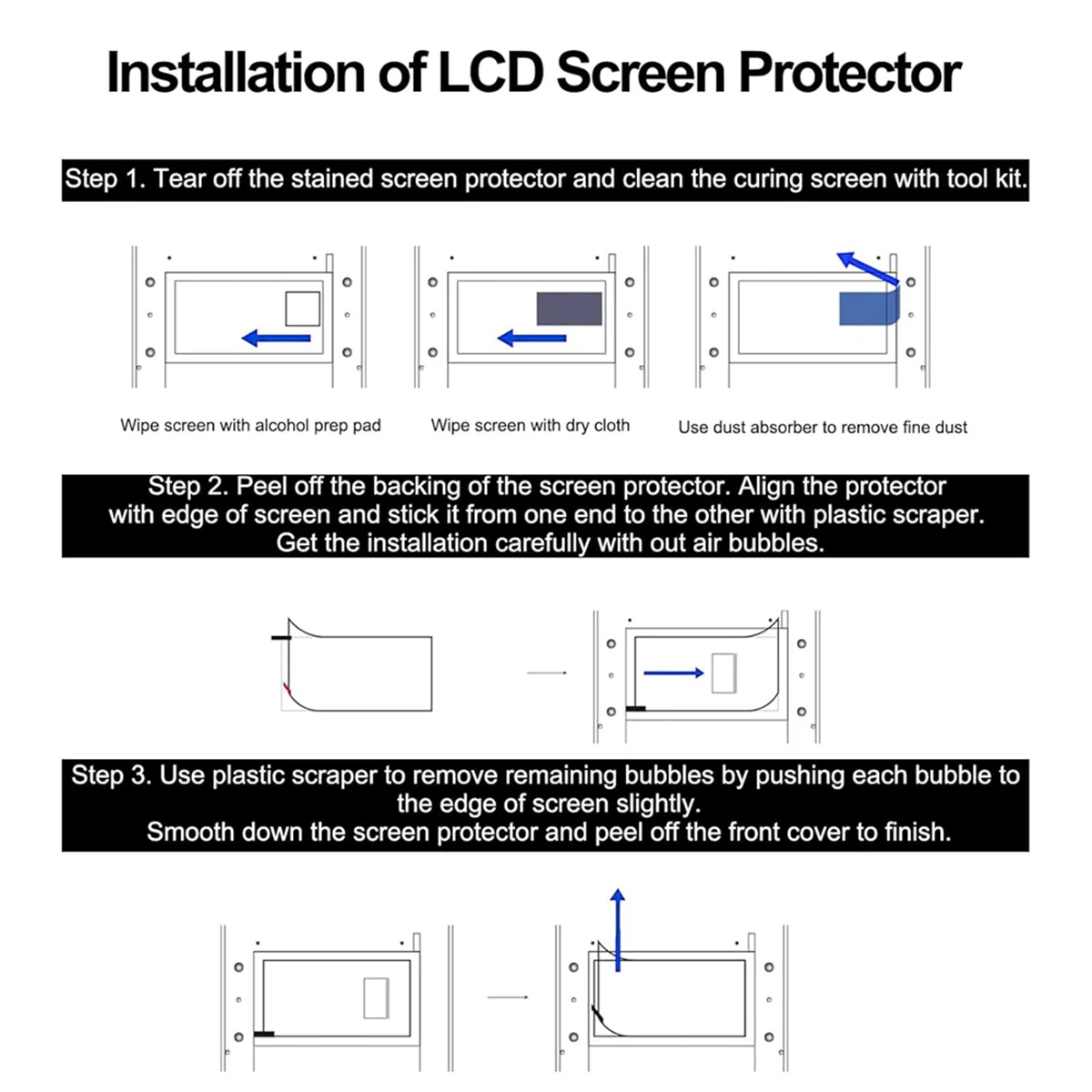 Installation of LCD Screen Protector

Step 1. Tear off the stained screen protector and clean the curing screen with tool kit.

Wipe screen with alcohol prep pad

Wipe screen with dry cloth

Use dust absorber to remove fine dust

Step 2. Peel off the backing of the screen protector. Align the protector with edge of screen and stick it from one end to the other with plastic scraper. Get the installation carefully with out air bubbles.

Step 3. Use plastic scraper to remove remaining bubbles by pushing each bubble to the edge of screen slightly.
Smooth down the screen protector and peel off the front cover to finish.