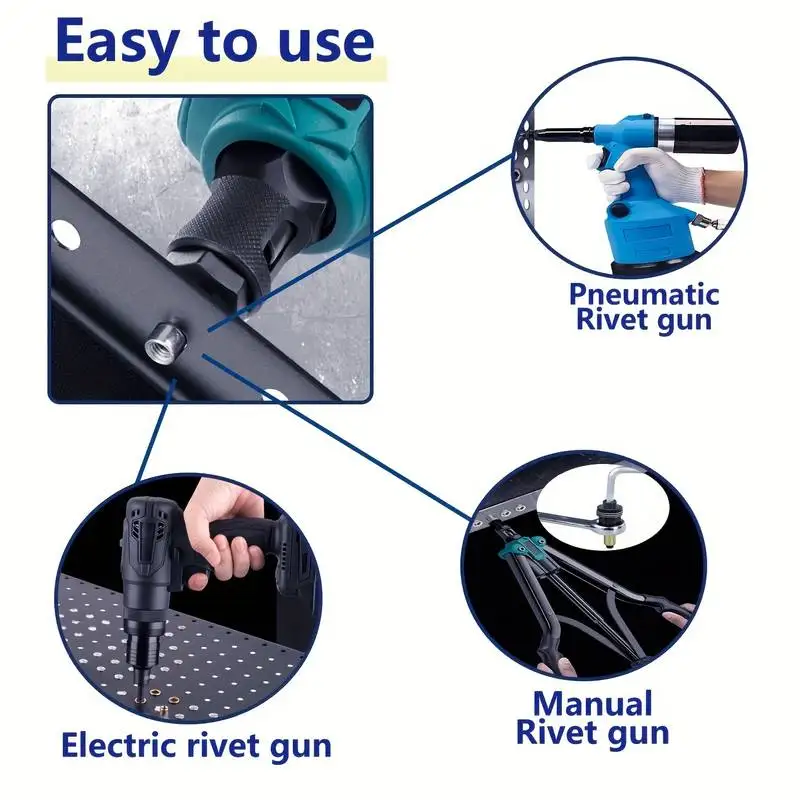 Easy to use

Pneumatic Rivet gun

Electric rivet gun

Manual Rivet gun