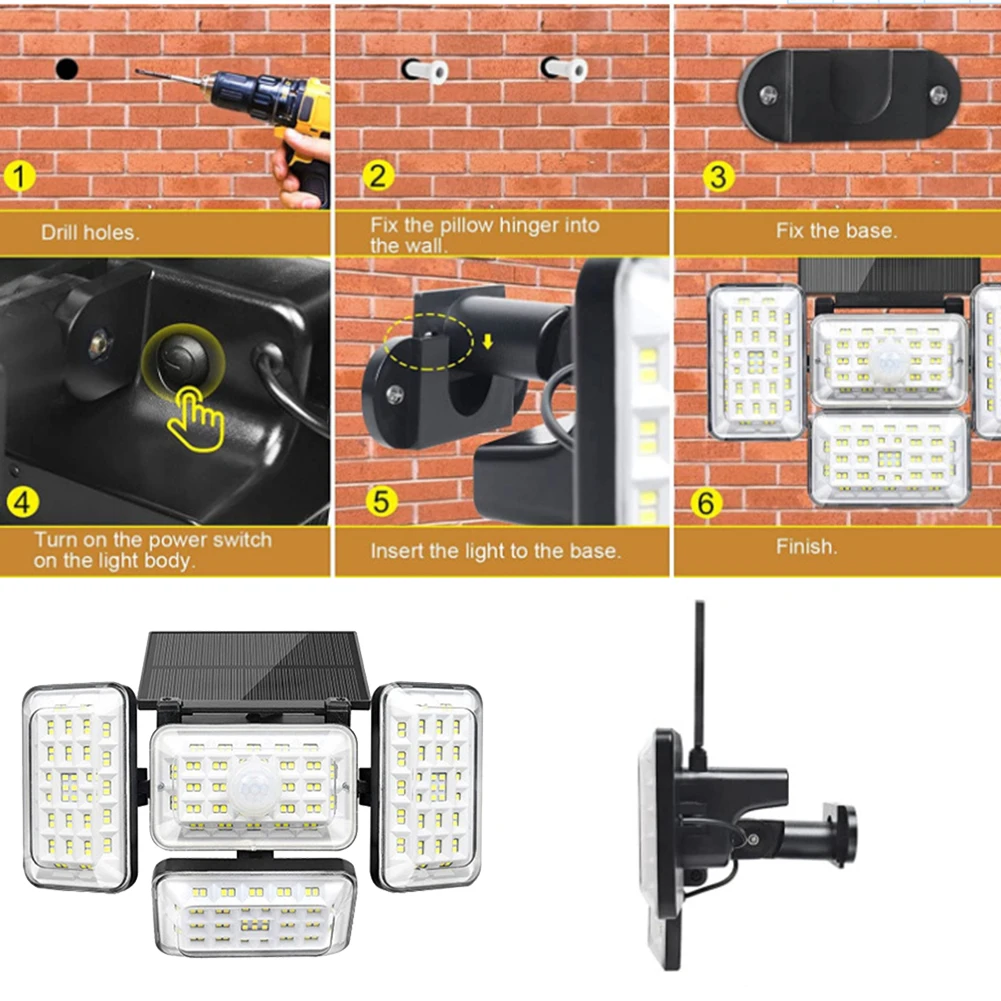 1
Drill holes.

2
Fix the pillow hinger into the wall.

3
Fix the base.

4
Turn on the power switch on the light body.

5
Insert the light to the base.

6
Finish.