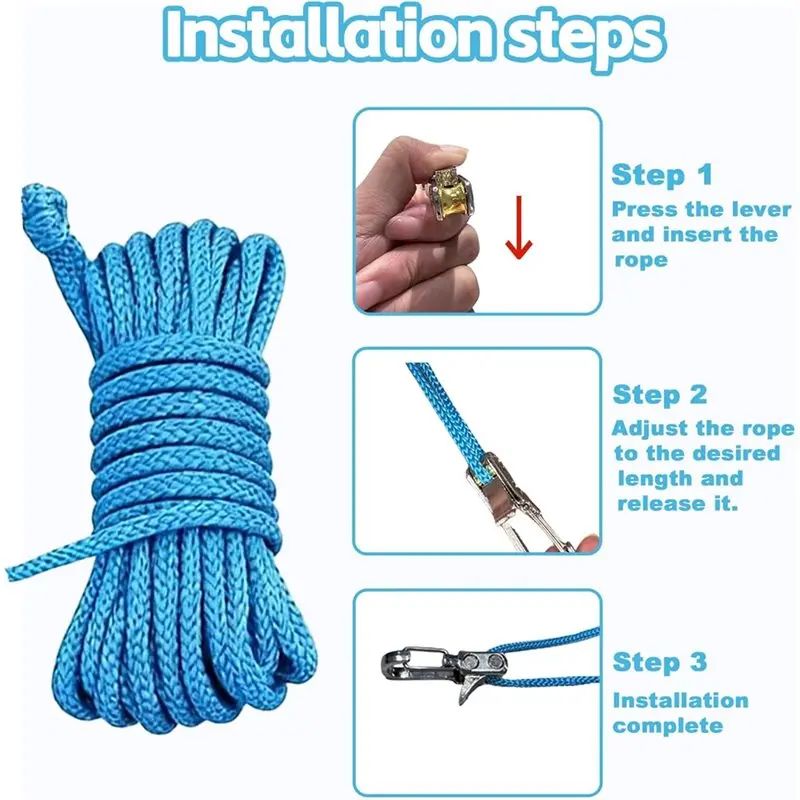 Installation steps

Step 1
Press the lever and insert the rope

Step 2
Adjust the rope to the desired length and release it.

Step 3
Installation complete