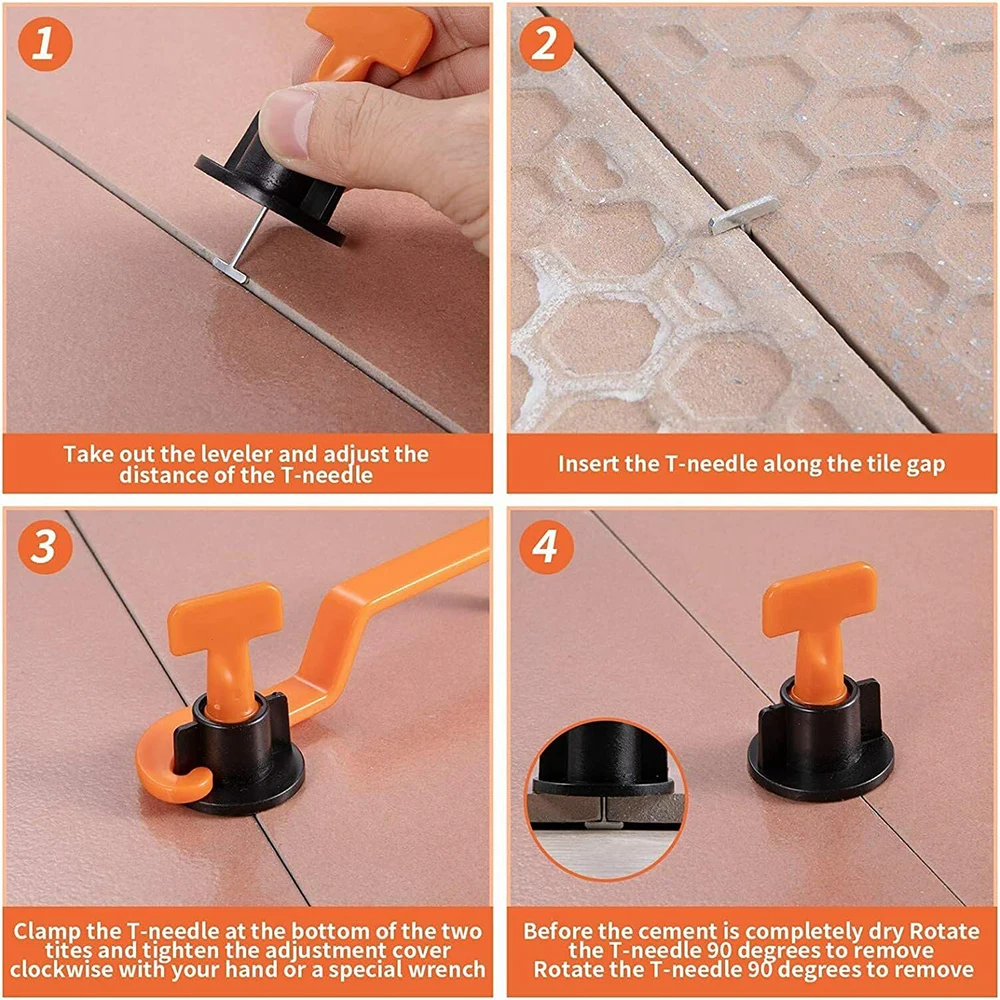 1

Take out the leveler and adjust the distance of the T-needle

2

Insert the T-needle along the tile gap

3

Clamp the T-needle at the bottom of the two tites and tighten the adjustment cover clockwise with your hand or a special wrench

4

Before the cement is completely dry Rotate the T-needle 90 degrees to remove Rotate the T-needle 90 degrees to remove