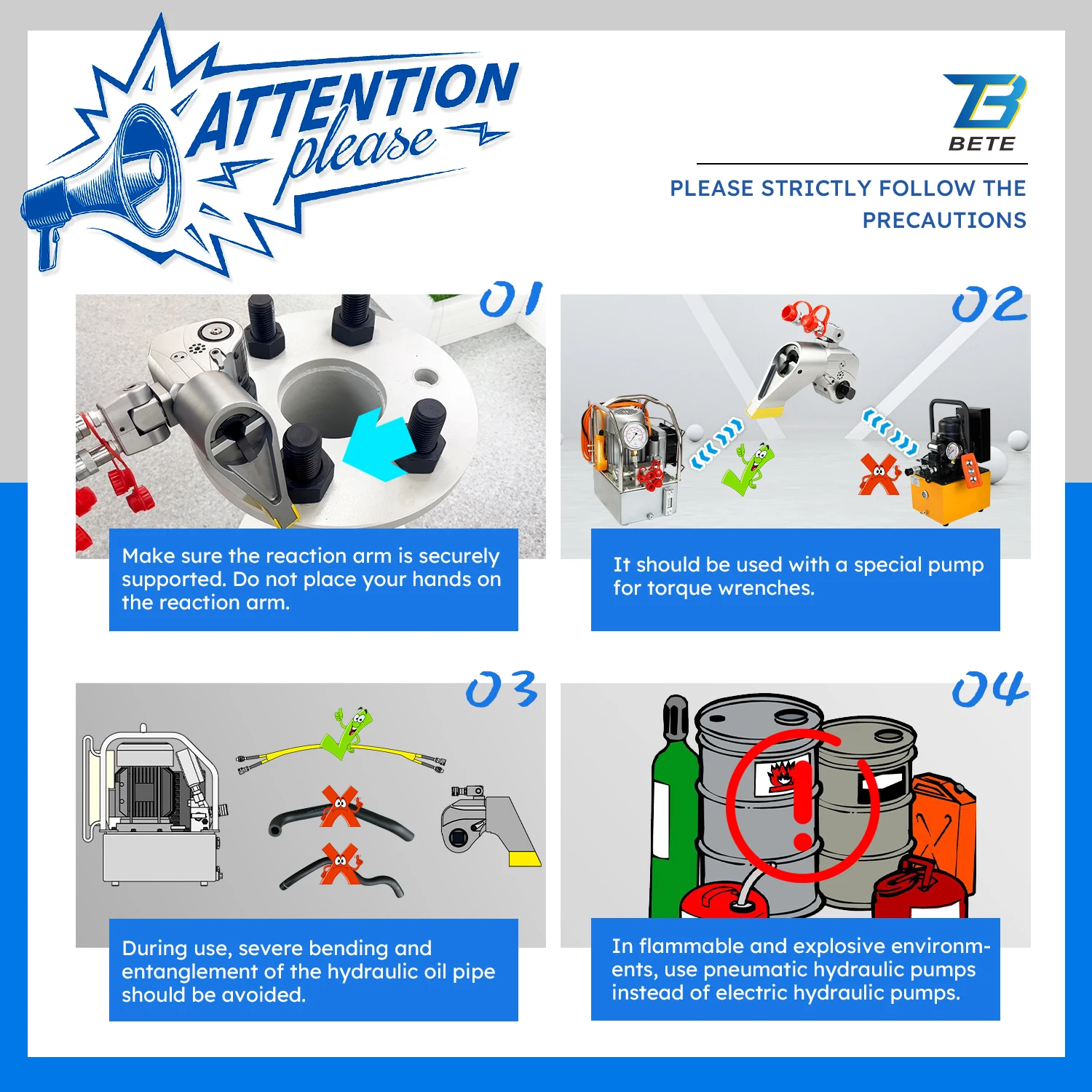 ATTENTION please

BETE

PLEASE STRICTLY FOLLOW THE PRECAUTIONS

01

Make sure the reaction arm is securely supported. Do not place your hands on the reaction arm.

02

It should be used with a special pump for torque wrenches.

03

During use, severe bending and entanglement of the hydraulic oil pipe should be avoided.

04

In flammable and explosive environments, use pneumatic hydraulic pumps instead of electric hydraulic pumps.