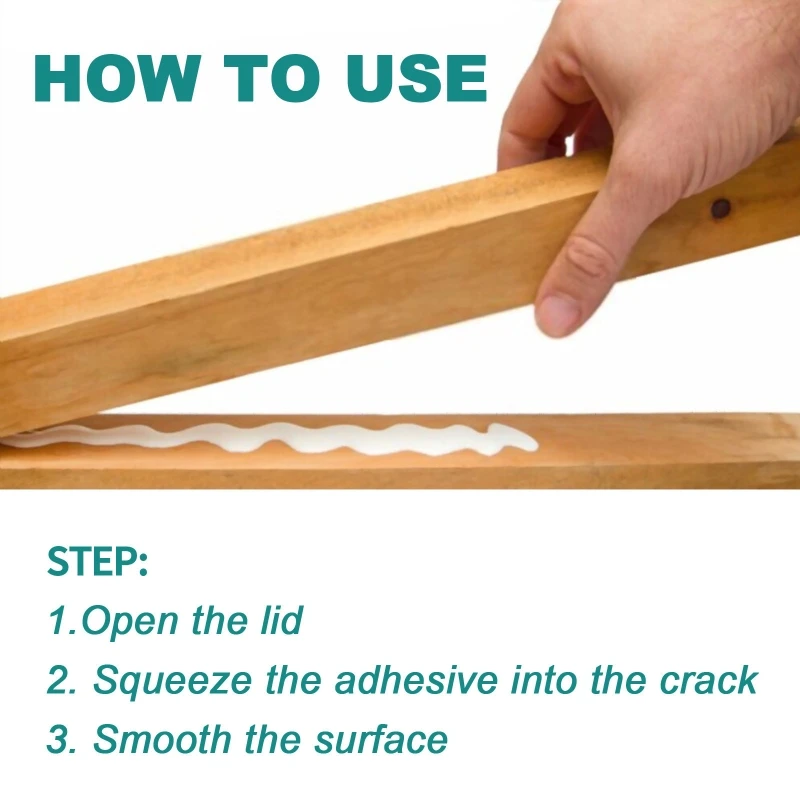 HOW TO USE

STEP:
1.Open the lid
2. Squeeze the adhesive into the crack
3. Smooth the surface