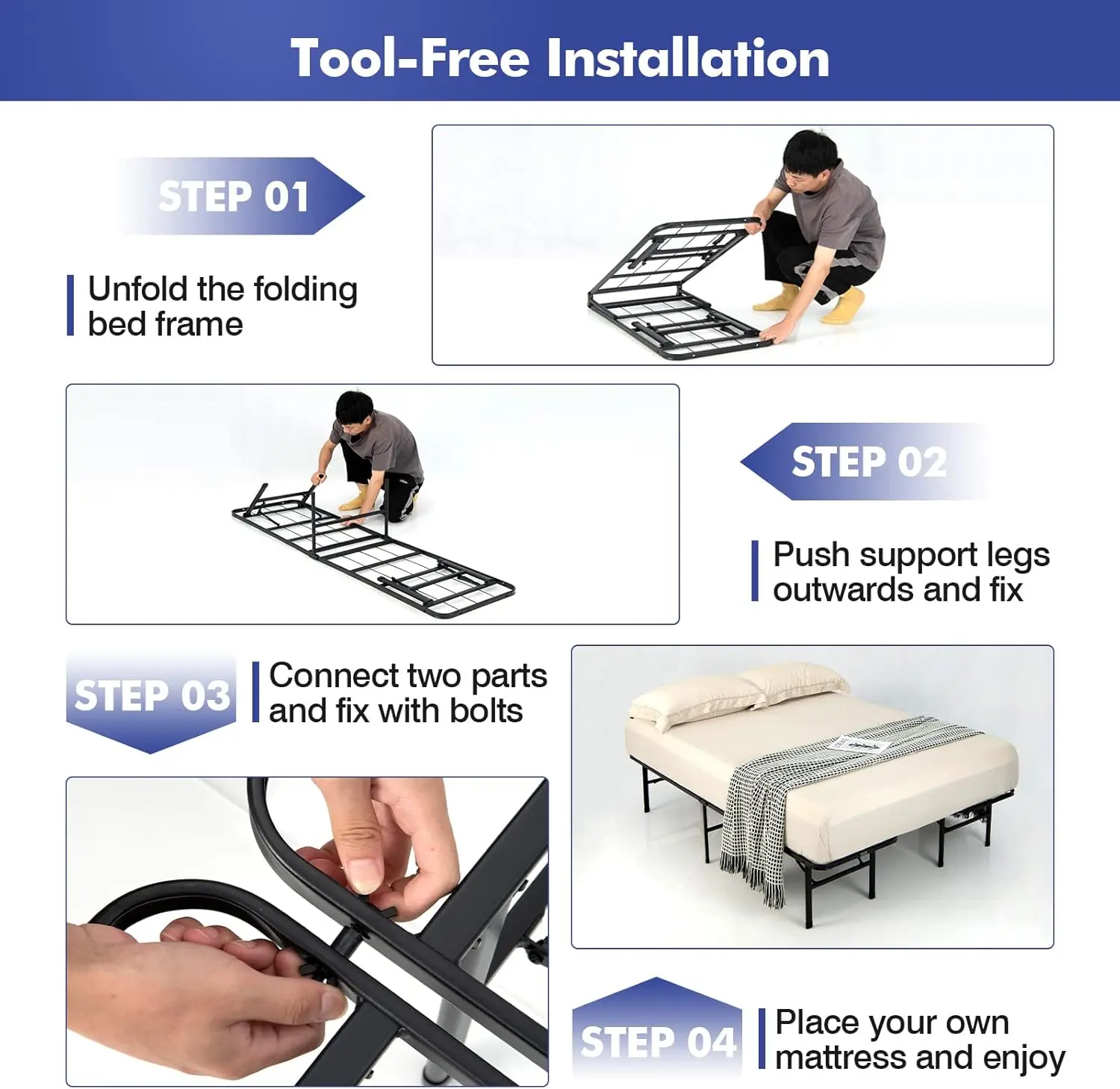 Tool-Free Installation

STEP 01

Unfold the folding bed frame

STEP 02

Push support legs outwards and fix

STEP 03

Connect two parts and fix with bolts

STEP 04

Place your own mattress and enjoy