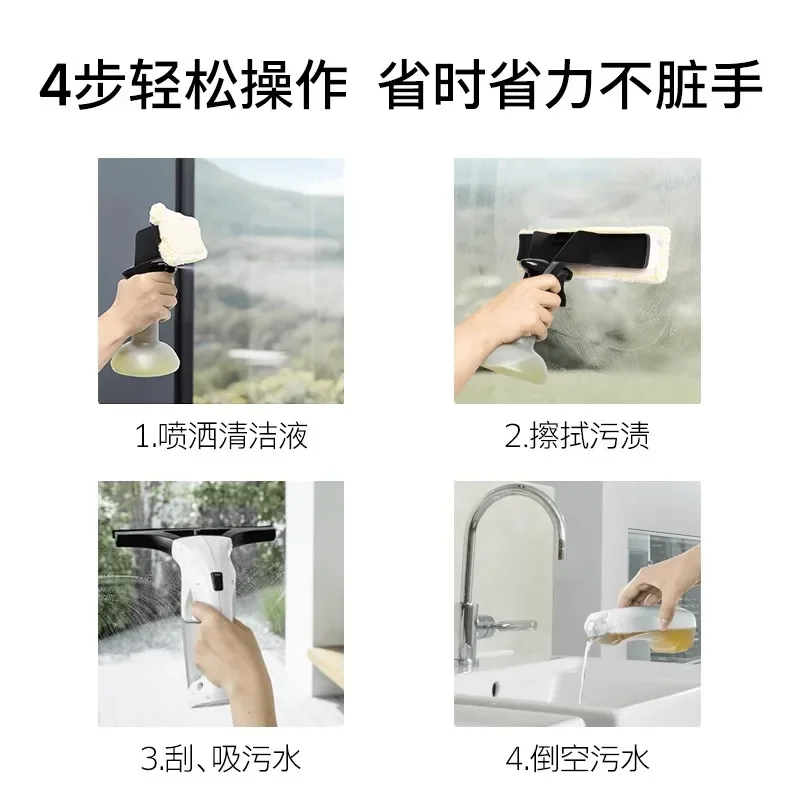 4步轻松操作 省时省力不脏手

1.喷洒清洁液

2.擦拭污渍

3.刮、吸污水

4.倒空污水