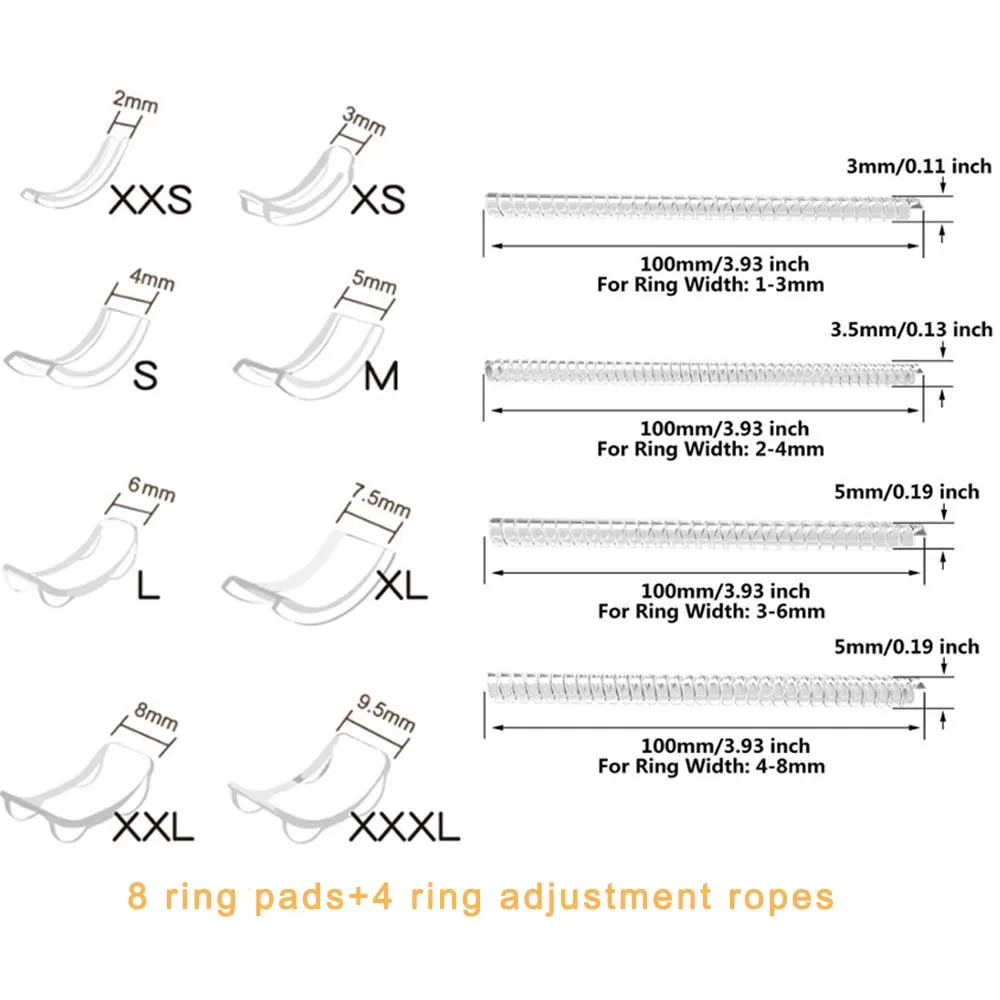 2mm
XXS
3mm
XS
4mm
S
5mm
M
6mm
L
7.5mm
XL
8mm
XXL
9.5mm
XXXL

3mm/0.11 inch
100mm/3.93 inch
For Ring Width: 1-3mm

3.5mm/0.13 inch
100mm/3.93 inch
For Ring Width: 2-4mm

5mm/0.19 inch
100mm/3.93 inch
For Ring Width: 3-6mm

5mm/0.19 inch
100mm/3.93 inch
For Ring Width: 4-8mm

8 ring pads+4 ring adjustment ropes