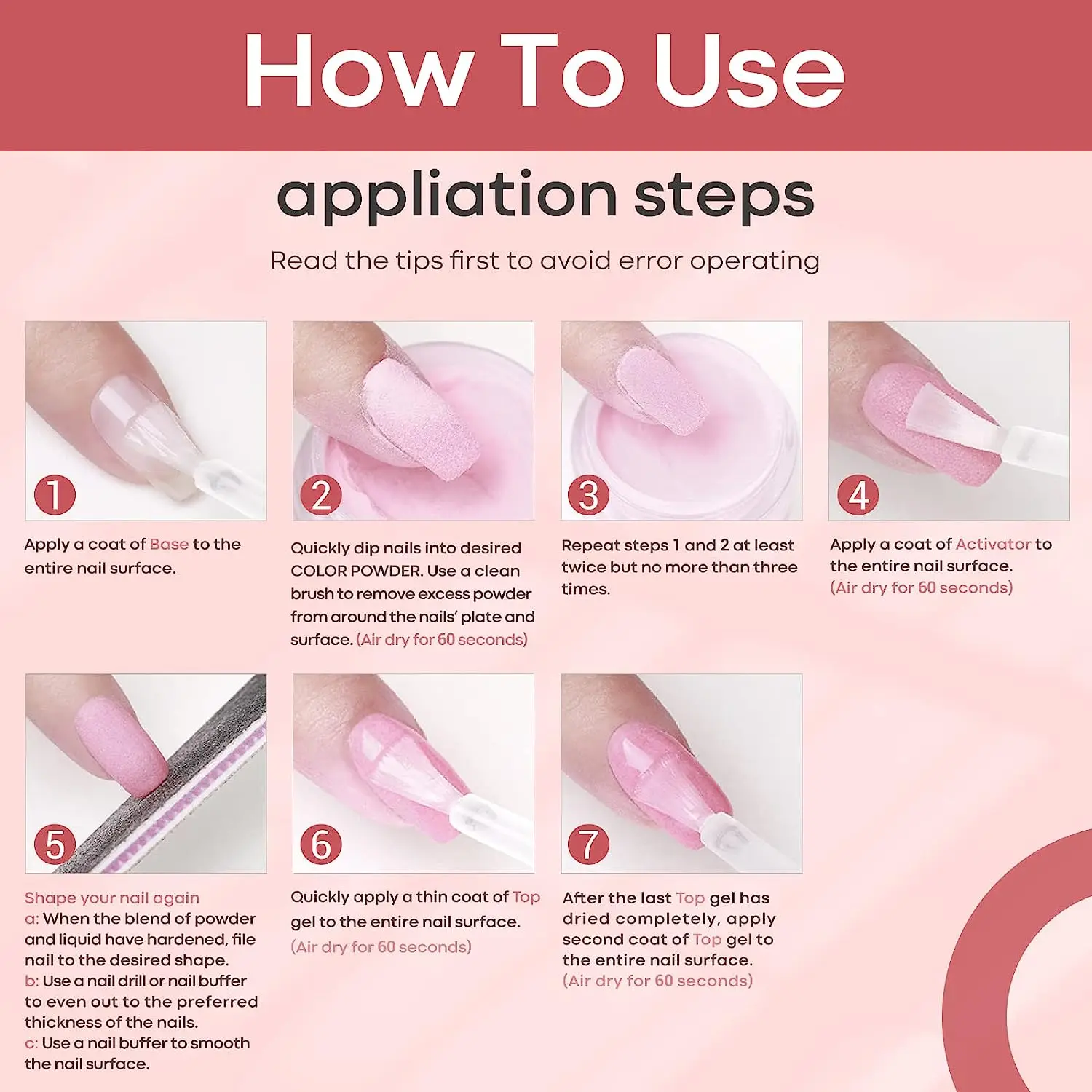 How To Use

appliation steps

Read the tips first to avoid error operating

1

Apply a coat of Base to the entire nail surface.

2

Quickly dip nails into desired COLOR POWDER. Use a clean brush to remove excess powder from around the nails' plate and surface. (Air dry for 60 seconds)

3

Repeat steps 1 and 2 at least twice but no more than three times.

4

Apply a coat of Activator to the entire nail surface. (Air dry for 60 seconds)

5

Shape your nail again
a: When the blend of powder and liquid have hardened, file nail to the desired shape.
b: Use a nail drill or nail buffer to even out to the preferred thickness of the nails.
c: Use a nail buffer to smooth the nail surface.

6

Quickly apply a thin coat of Top gel to the entire nail surface.
(Air dry for 60 seconds)

7

After the last Top gel has dried completely, apply second coat of Top gel to the entire nail surface.
(Air dry for 60 seconds)