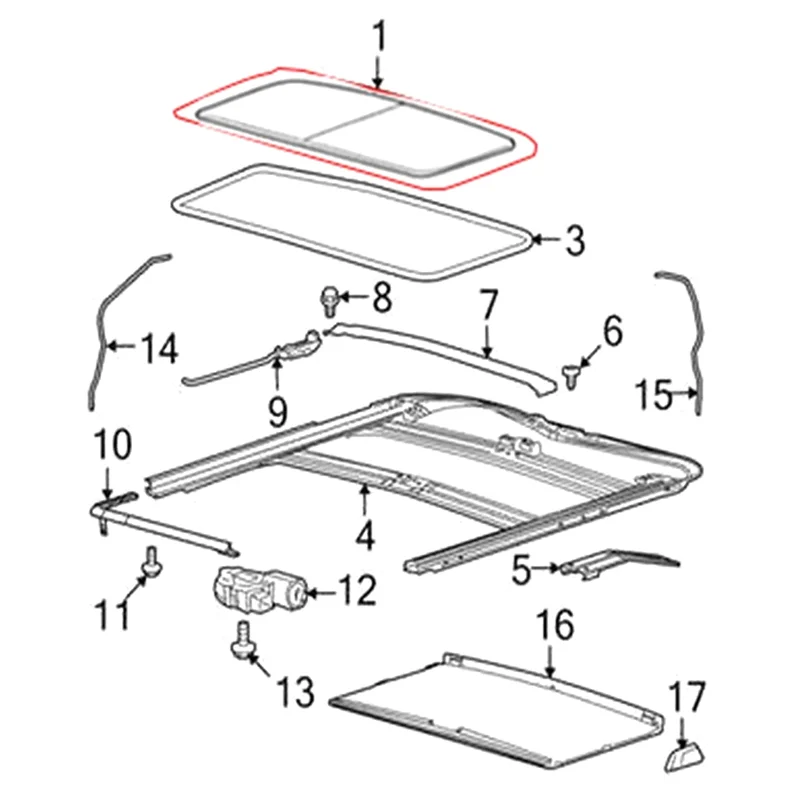 1
3
8
7
6
14
9
15
10
4
5
11
12
16
13
17