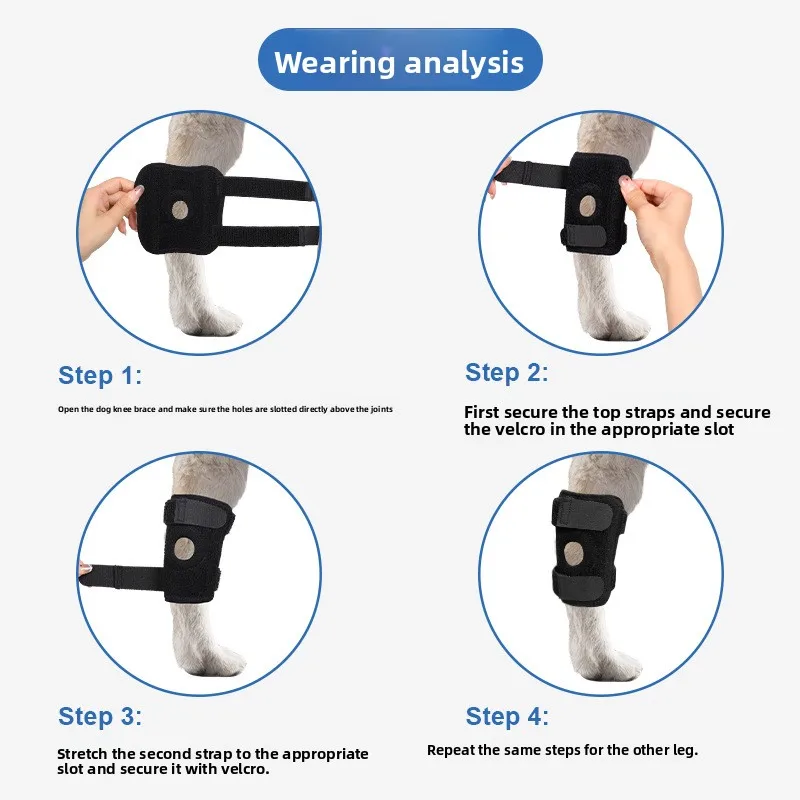 Wearing analysis

Step 1:

Open the dog knee brace and make sure the holes are slotted directly above the joints

Step 2:

First secure the top straps and secure the velcro in the appropriate slot

Step 3:

Stretch the second strap to the appropriate slot and secure it with velcro.

Step 4:

Repeat the same steps for the other leg.