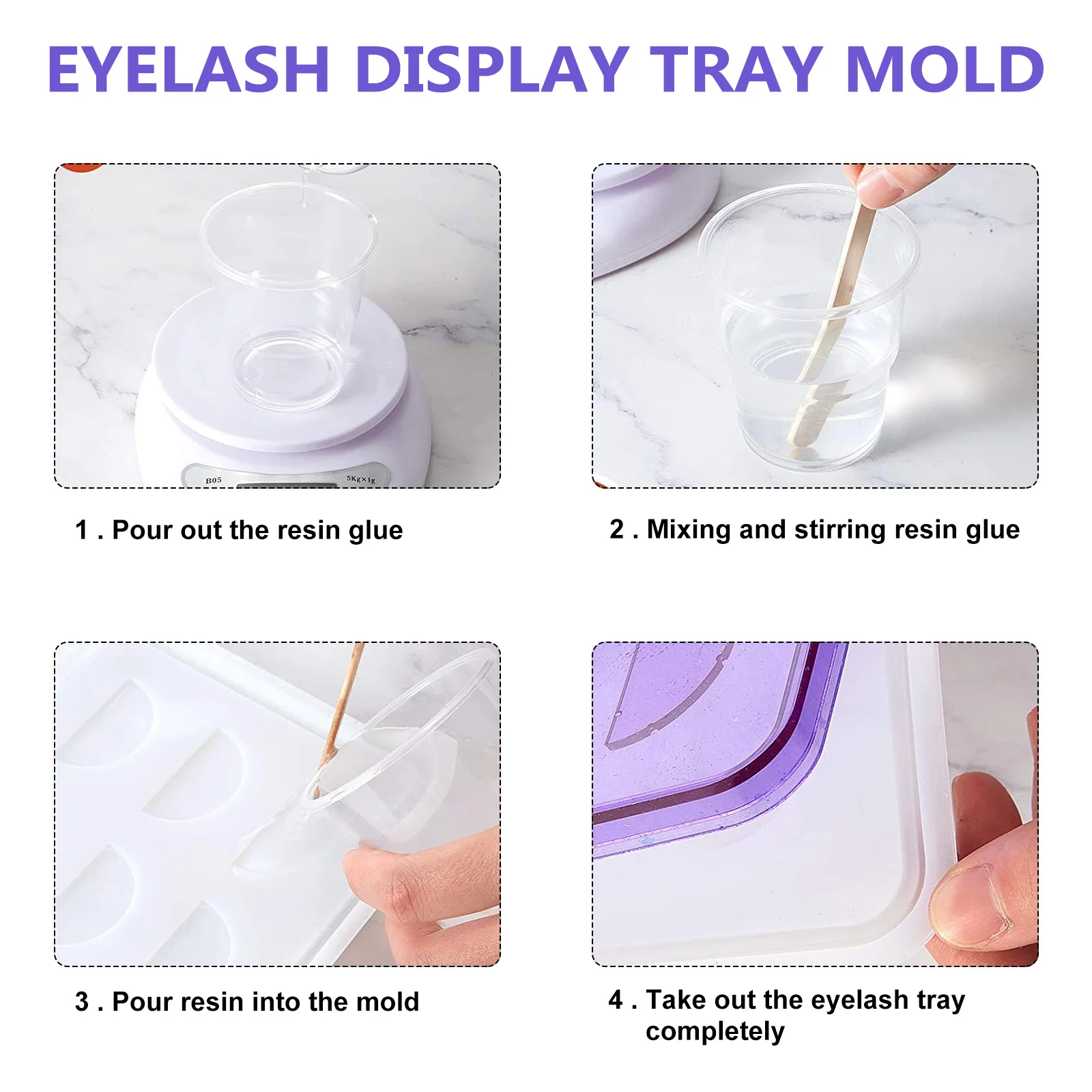 EYELASH DISPLAY TRAY MOLD

B05

5Kg×1g

1 . Pour out the resin glue

2 . Mixing and stirring resin glue

3 . Pour resin into the mold

4 . Take out the eyelash tray completely