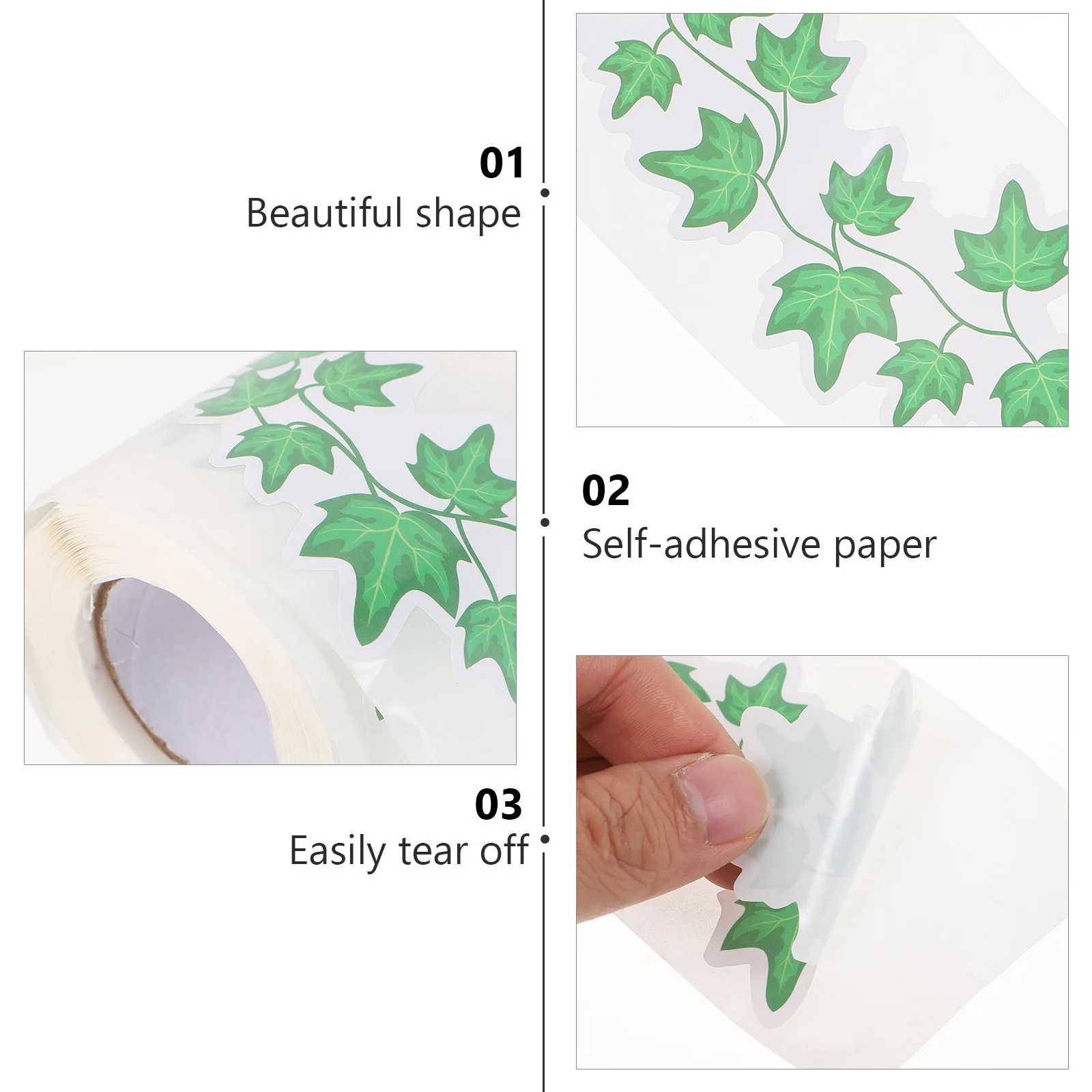 01
Beautiful shape

02
Self-adhesive paper

03
Easily tear off