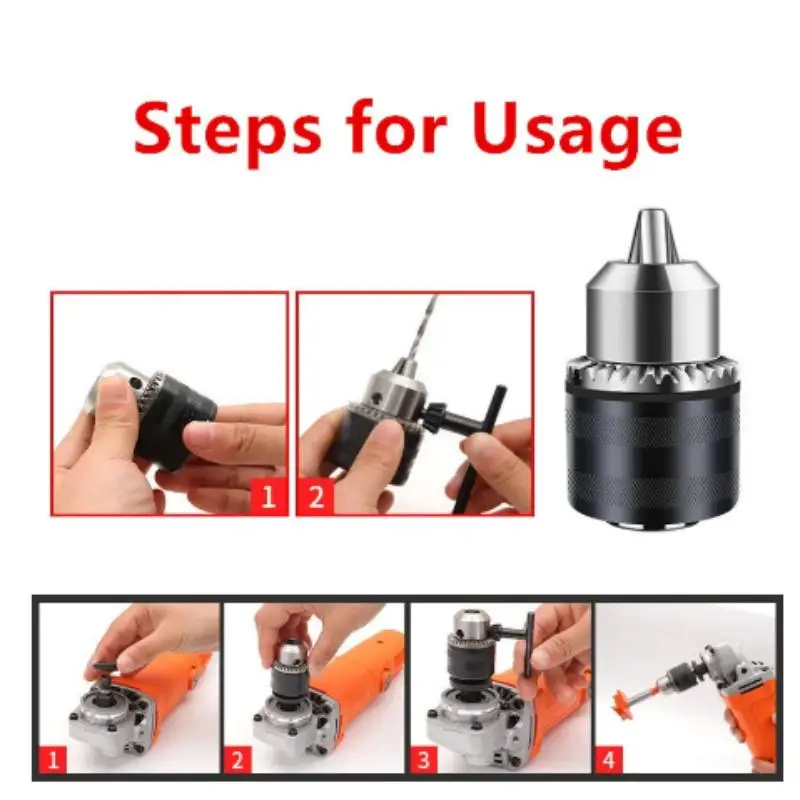 Steps for Usage

1

2

1

2

3

4