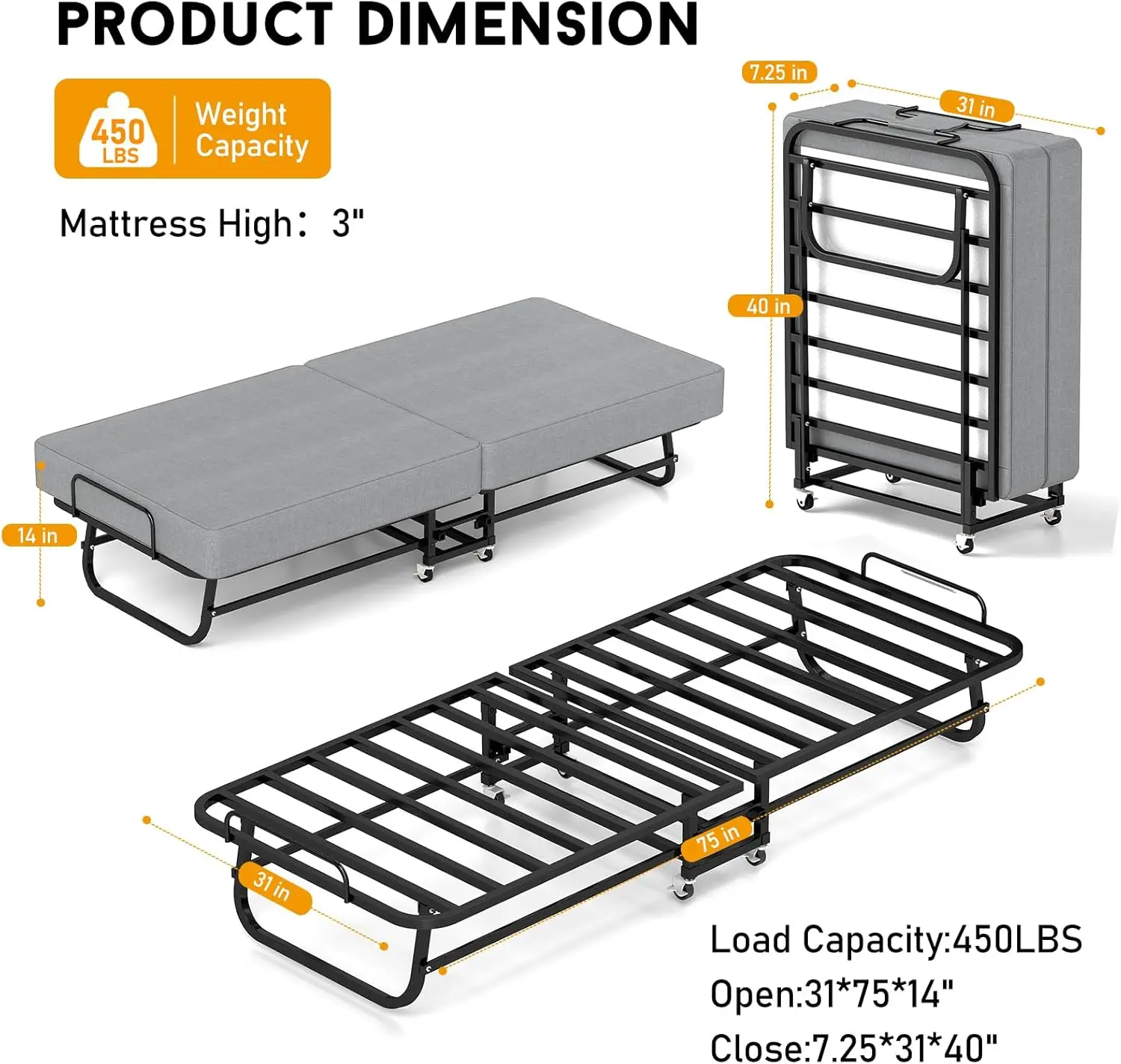 PRODUCT DIMENSION

450 LBS Weight Capacity

Mattress High: 3"

7.25 in

31 in

40 in

14 in

75 in

31 in

Load Capacity:450LBS
Open:31*75*14"
Close:7.25*31*40"