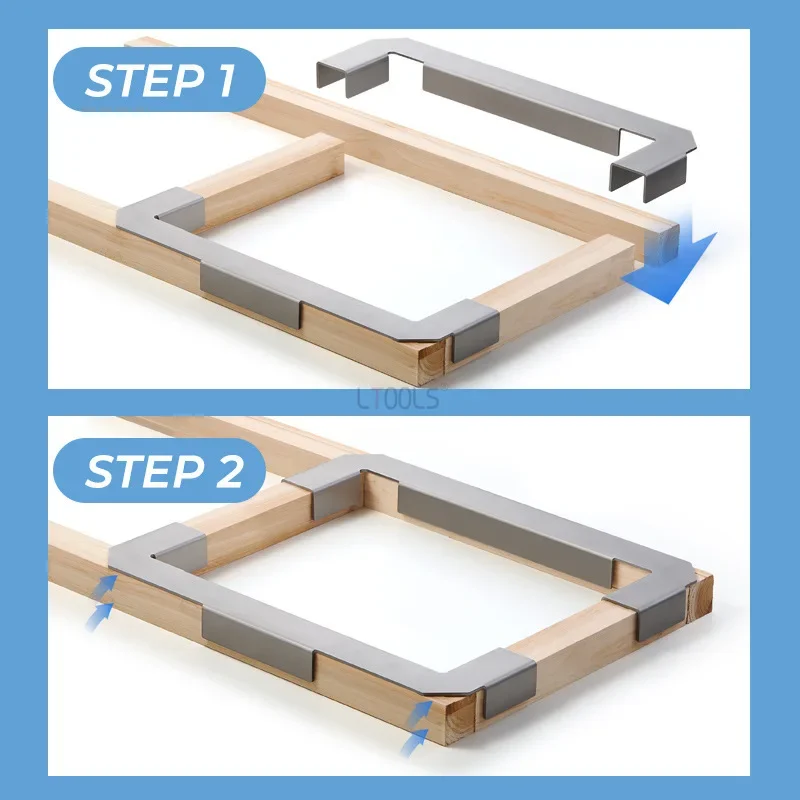 STEP 1

LTOOLS

STEP 2