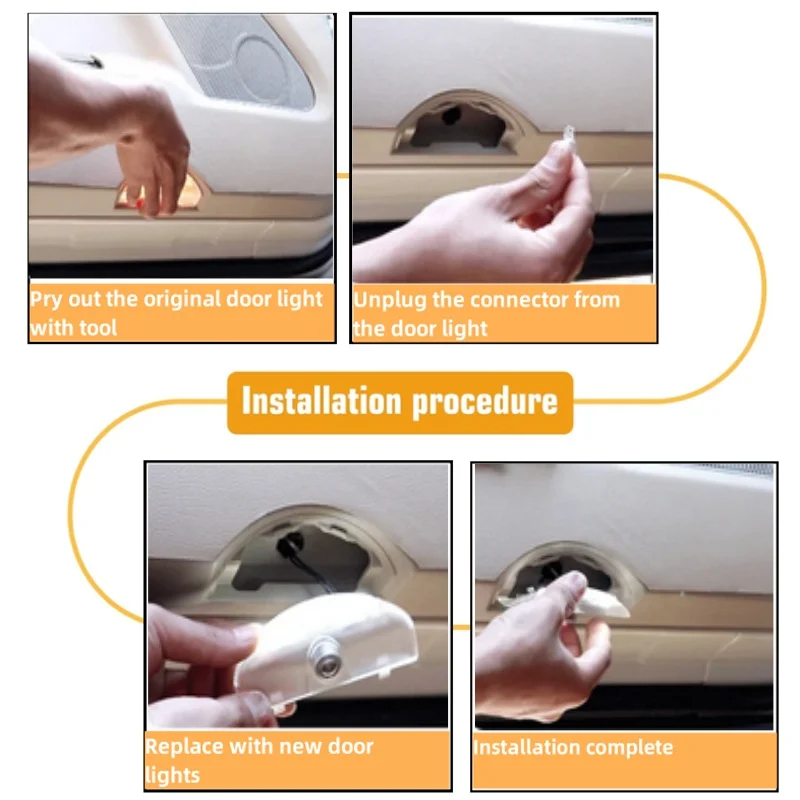 Pry out the original door light with tool

Unplug the connector from the door light

Installation procedure

Replace with new door lights

Installation complete