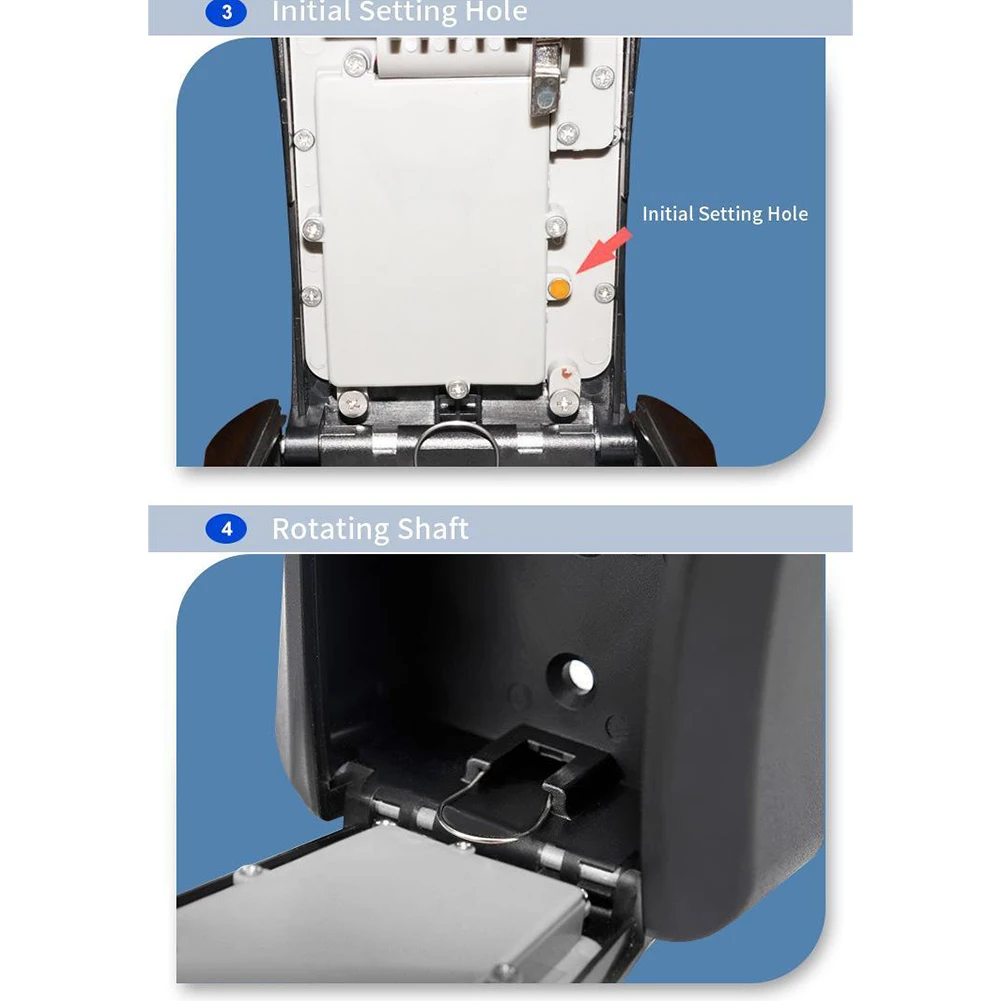 3 Initial Setting Hole

Initial Setting Hole

4 Rotating Shaft