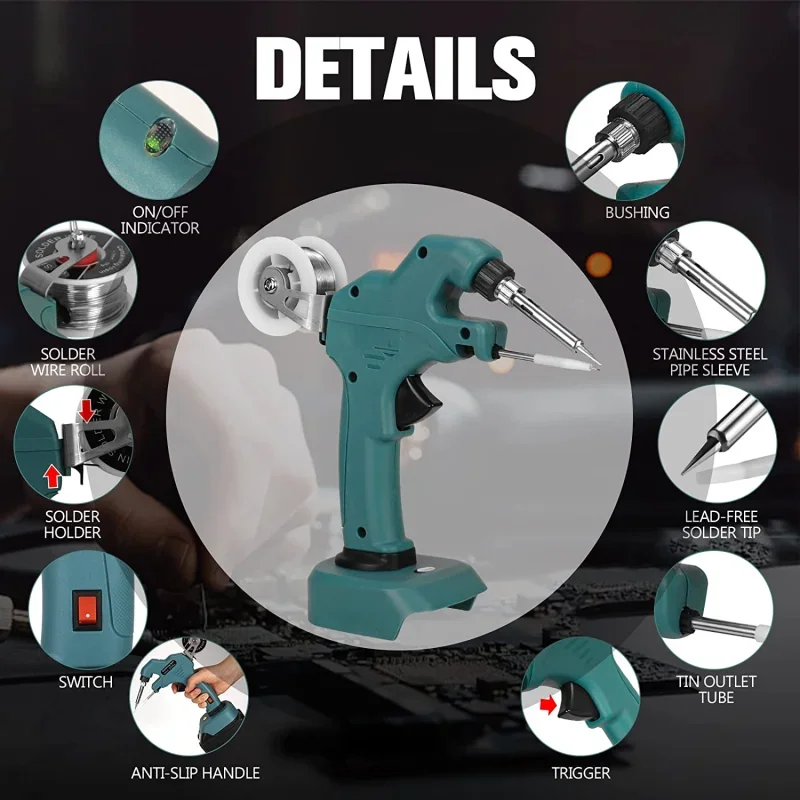 DETAILS

ON/OFF INDICATOR

SOLDER WIRE ROLL

SOLDER HOLDER

SWITCH

ANTI-SLIP HANDLE

BUSHING

STAINLESS STEEL PIPE SLEEVE

LEAD-FREE SOLDER TIP

TIN OUTLET TUBE

TRIGGER