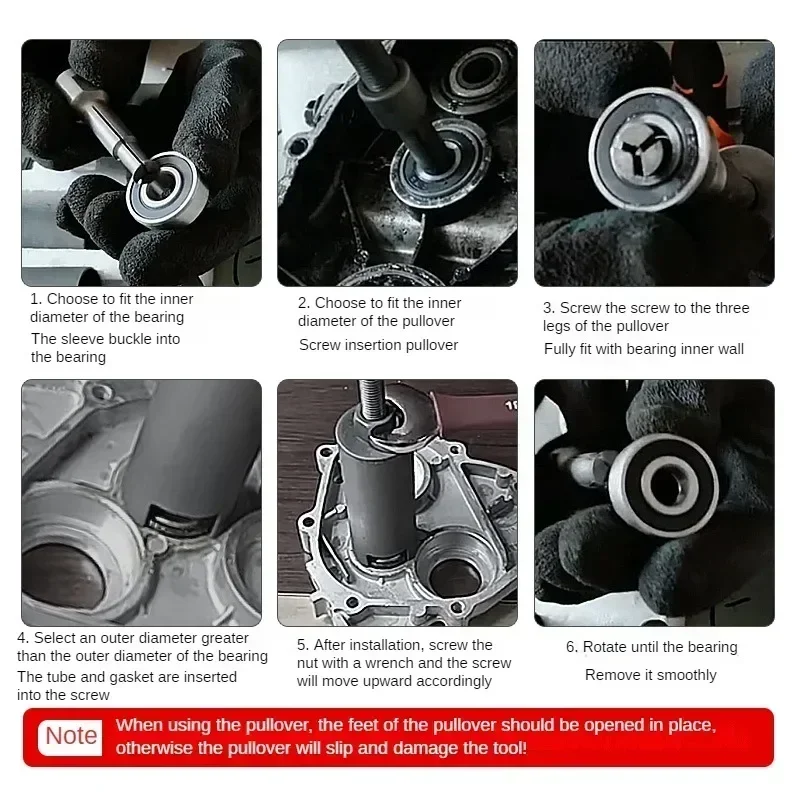 1. Choose to fit the inner diameter of the bearing
The sleeve buckle into the bearing

2. Choose to fit the inner diameter of the pullover
Screw insertion pullover

3. Screw the screw to the three legs of the pullover
Fully fit with bearing inner wall

4. Select an outer diameter greater than the outer diameter of the bearing
The tube and gasket are inserted into the screw

5. After installation, screw the nut with a wrench and the screw will move upward accordingly

6. Rotate until the bearing
Remove it smoothly

Note When using the pullover, the feet of the pullover should be opened in place, otherwise the pullover will slip and damage the tool!