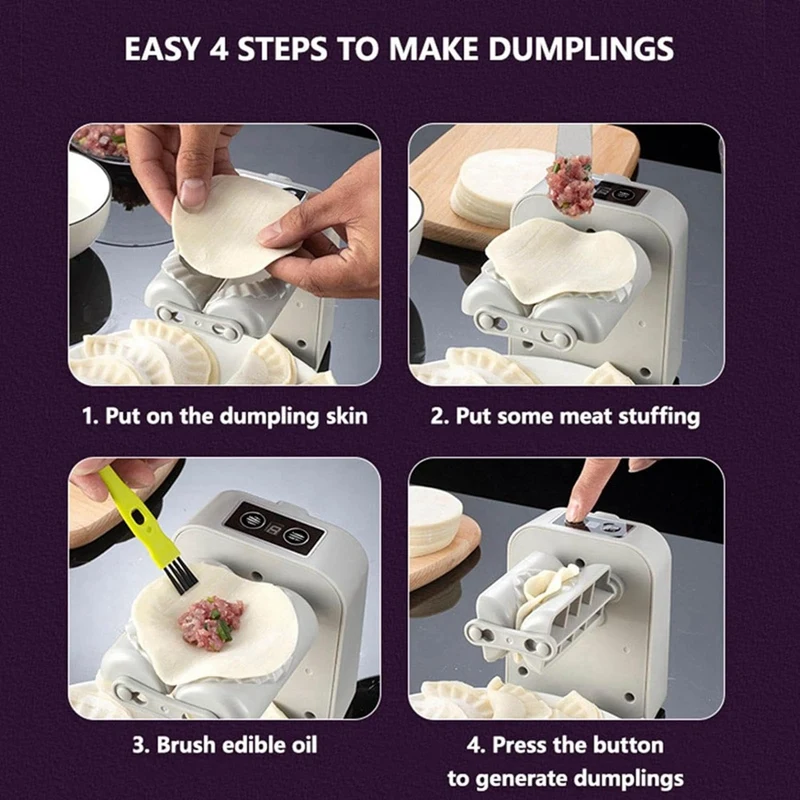 EASY 4 STEPS TO MAKE DUMPLINGS

1. Put on the dumpling skin

2. Put some meat stuffing

3. Brush edible oil

4. Press the button to generate dumplings