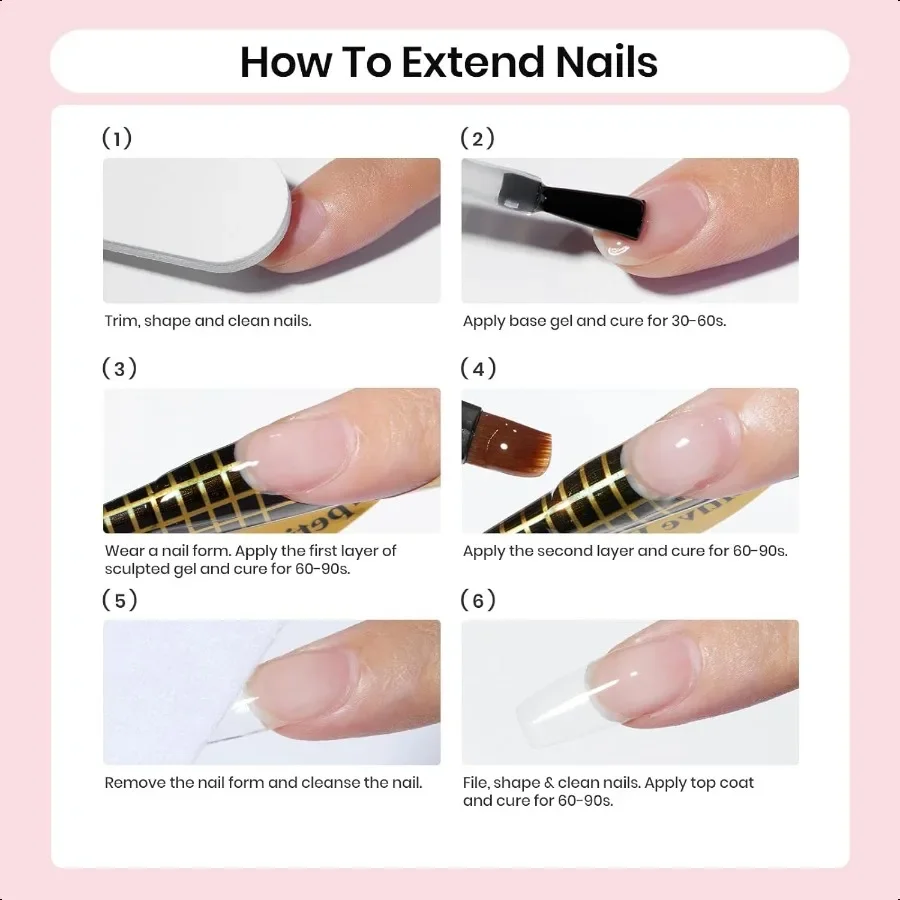 How To Extend Nails

(1)

Trim, shape and clean nails.

(2)

Apply base gel and cure for 30-60s.

(3)

Wear a nail form. Apply the first layer of sculpted gel and cure for 60-90s.

(4)

Apply the second layer and cure for 60-90s.

(5)

Remove the nail form and cleanse the nail.

(6)

File, shape & clean nails. Apply top coat and cure for 60-90s.