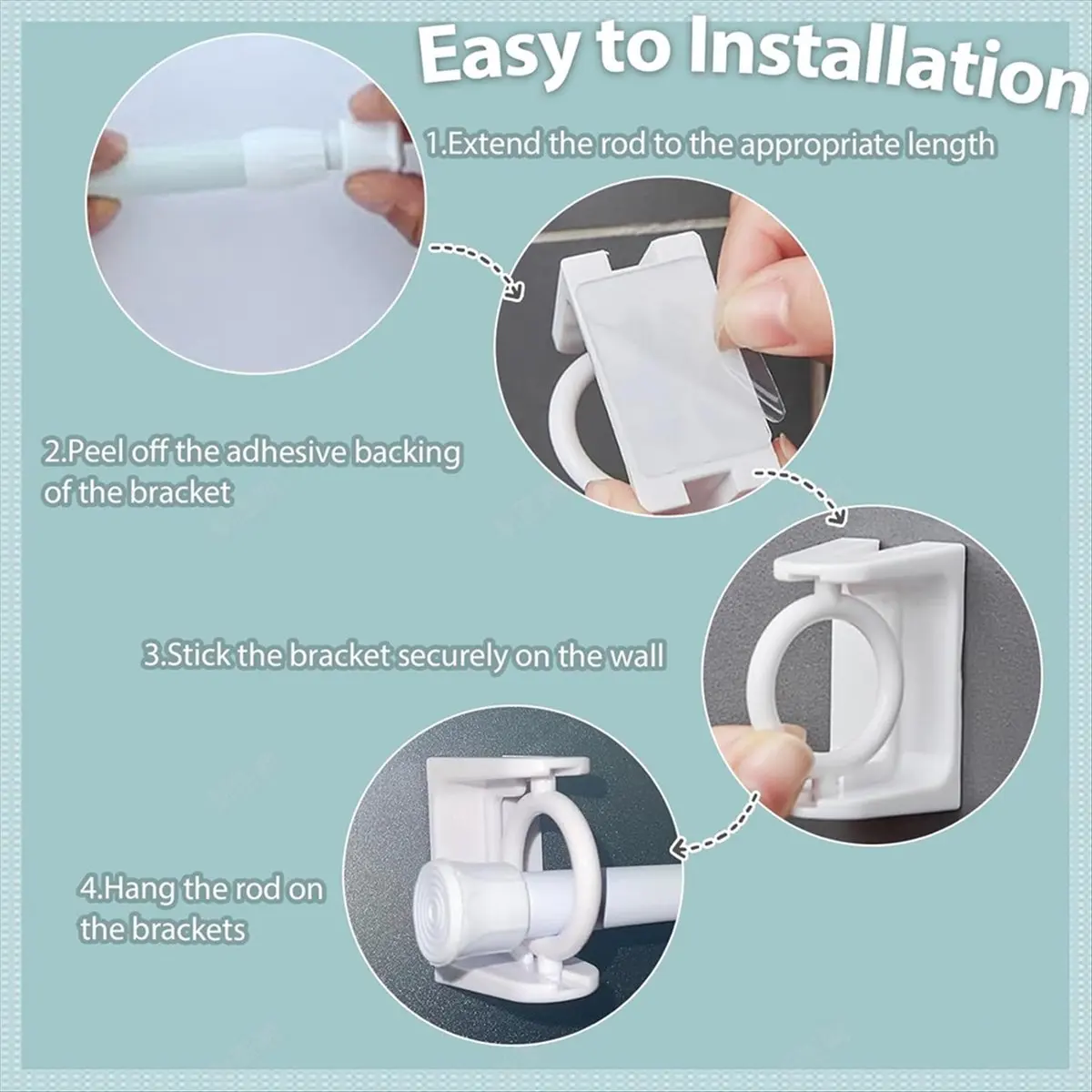 Easy to Installation

1.Extend the rod to the appropriate length

2.Peel off the adhesive backing of the bracket

3.Stick the bracket securely on the wall

4.Hang the rod on the brackets