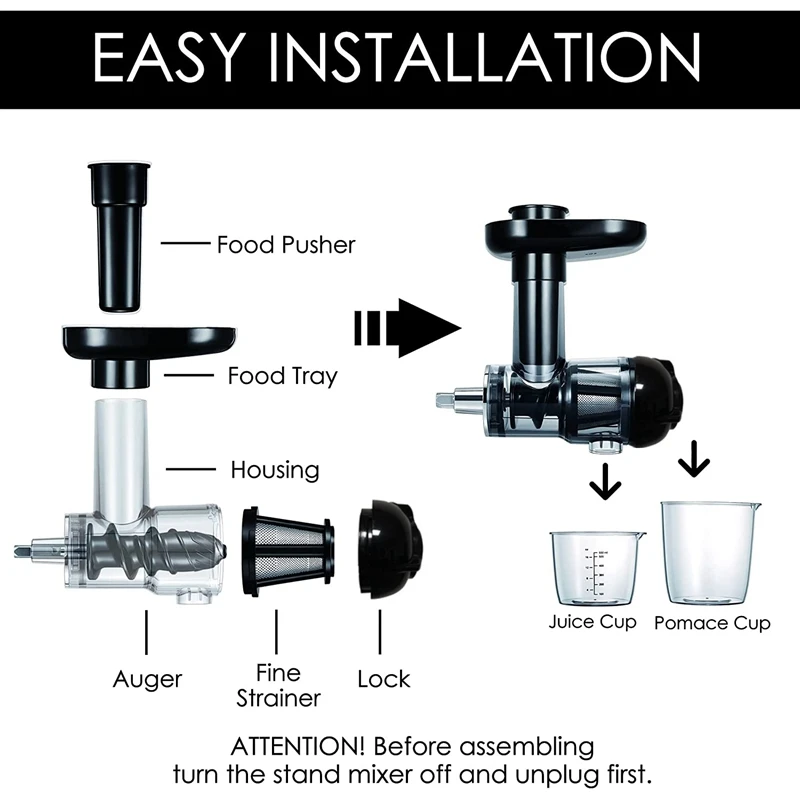 EASY INSTALLATION

Food Pusher

Food Tray

Housing

Auger

Fine Strainer

Lock

Juice Cup

Pomace Cup

ATTENTION! Before assembling turn the stand mixer off and unplug first.