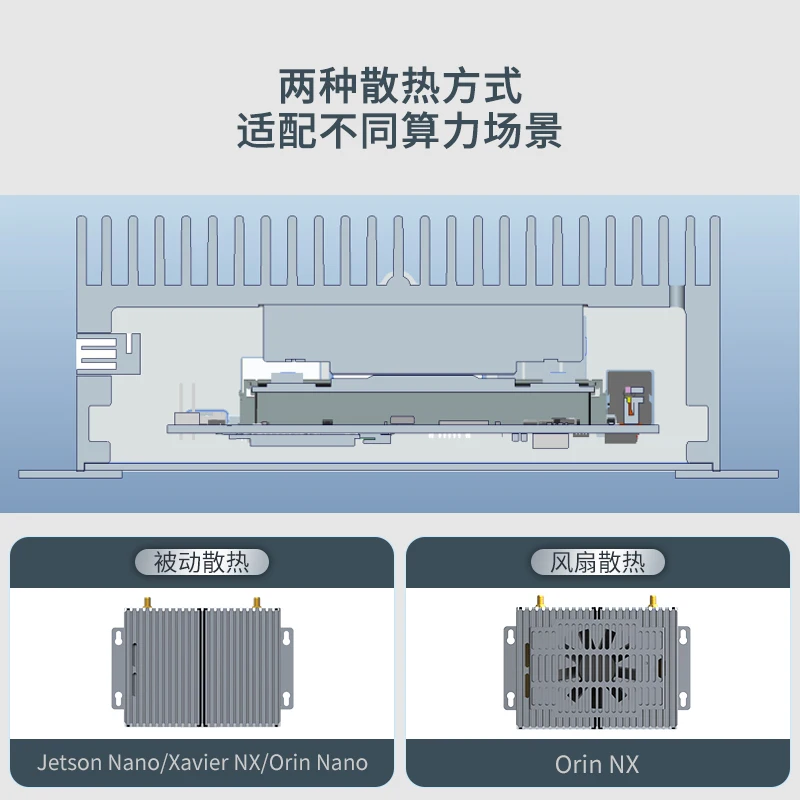 两种散热方式
适配不同算力场景

被动散热

Jetson Nano/Xavier NX/Orin Nano

风扇散热

Orin NX