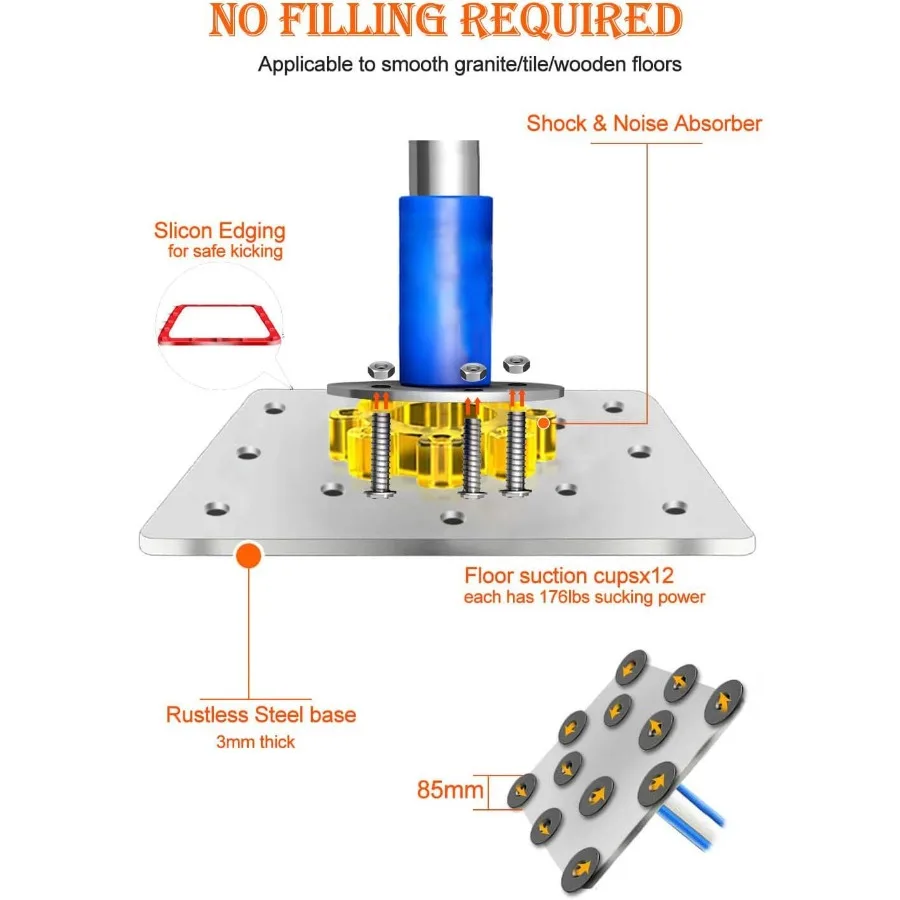 NO FILLING REQUIRED

Applicable to smooth granite/tile/wooden floors

Shock & Noise Absorber

Slicon Edging
for safe kicking

Floor suction cupsx12
each has 176lbs sucking power

Rustless Steel base
3mm thick

85mm