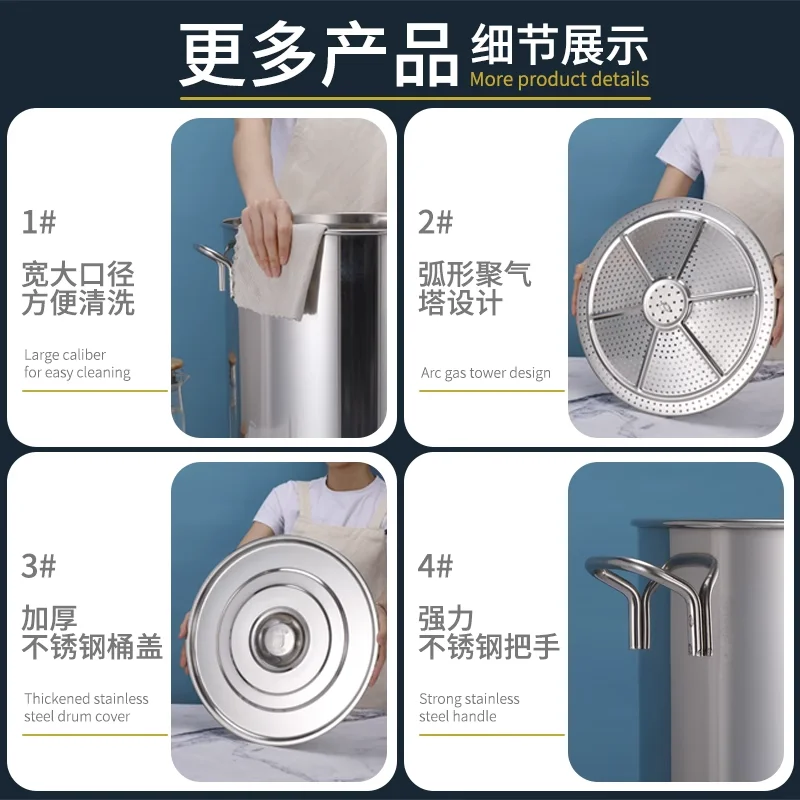 更多产品 细节展示
More product details

1#
宽大口径
方便清洗
Large caliber for easy cleaning

2#
弧形聚气
塔设计
Arc gas tower design

3#
加厚
不锈钢桶盖
Thickened stainless steel drum cover

4#
强力
不锈钢把手
Strong stainless steel handle