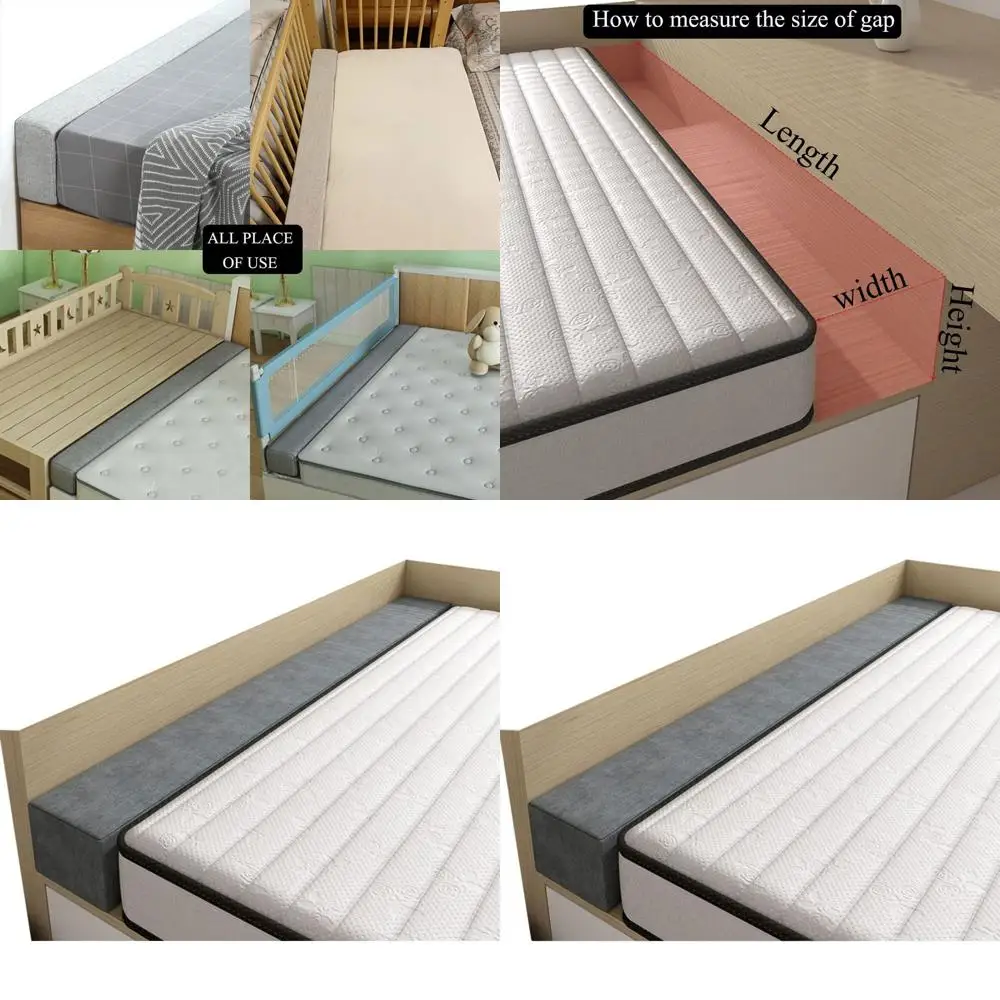 ALL PLACE OF USE

How to measure the size of gap

Length

width

Height